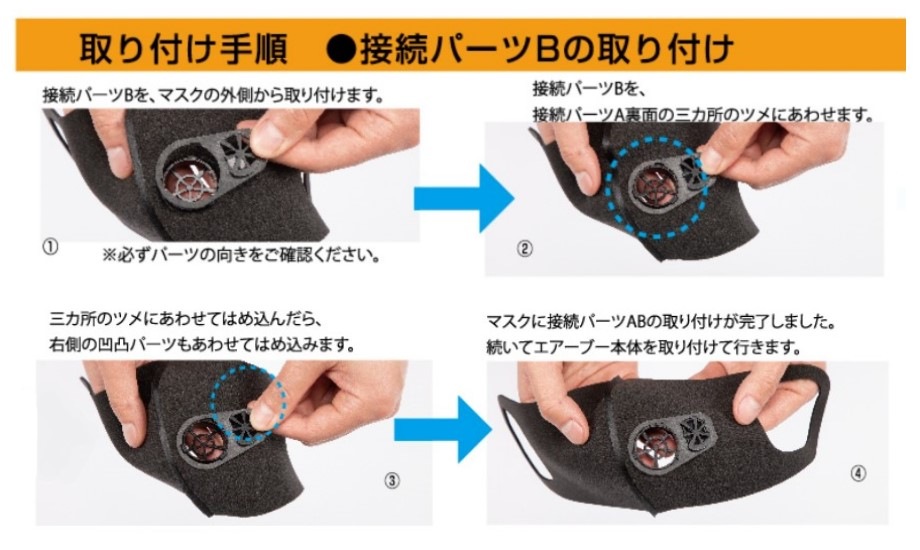 取り付け手順　●接続パーツBの取り付け

接続パーツBを、マスクの外側から取り付けます。

①

※必ずパーツの向きをご確認ください。

接続パーツBを、
接続パーツA裏面の三カ所のツメにあわせます。

②

三カ所のツメにあわせてはめ込んだら、
右側の凹凸パーツもあわせてはめ込みます。

③

マスクに接続パーツABの取り付けが完了しました。
続いてエアーブー本体を取り付けて行きます。

④