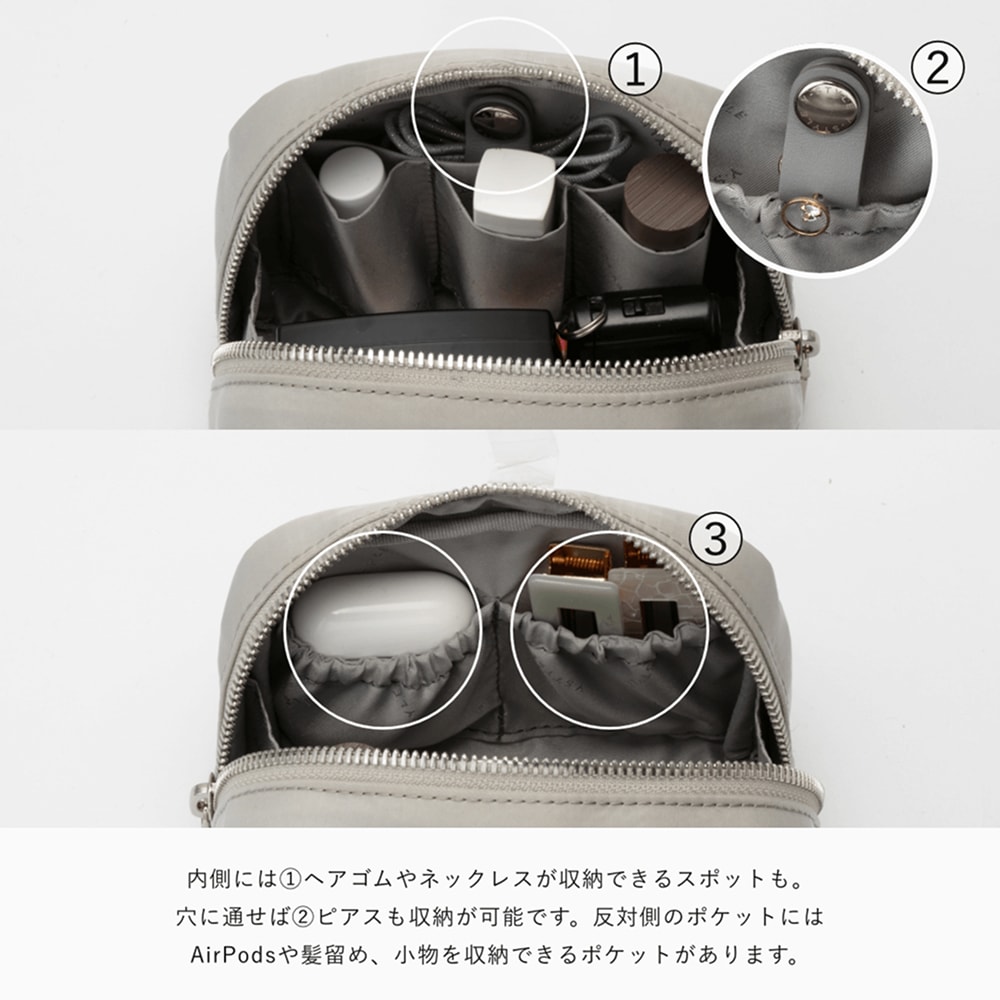 ①

②

③

内側には①ヘアゴムやネックレスが収納できるスポットも。
穴に通せば②ピアスも収納が可能です。反対側のポケットには
AirPodsや髪留め、小物を収納できるポケットがあります。