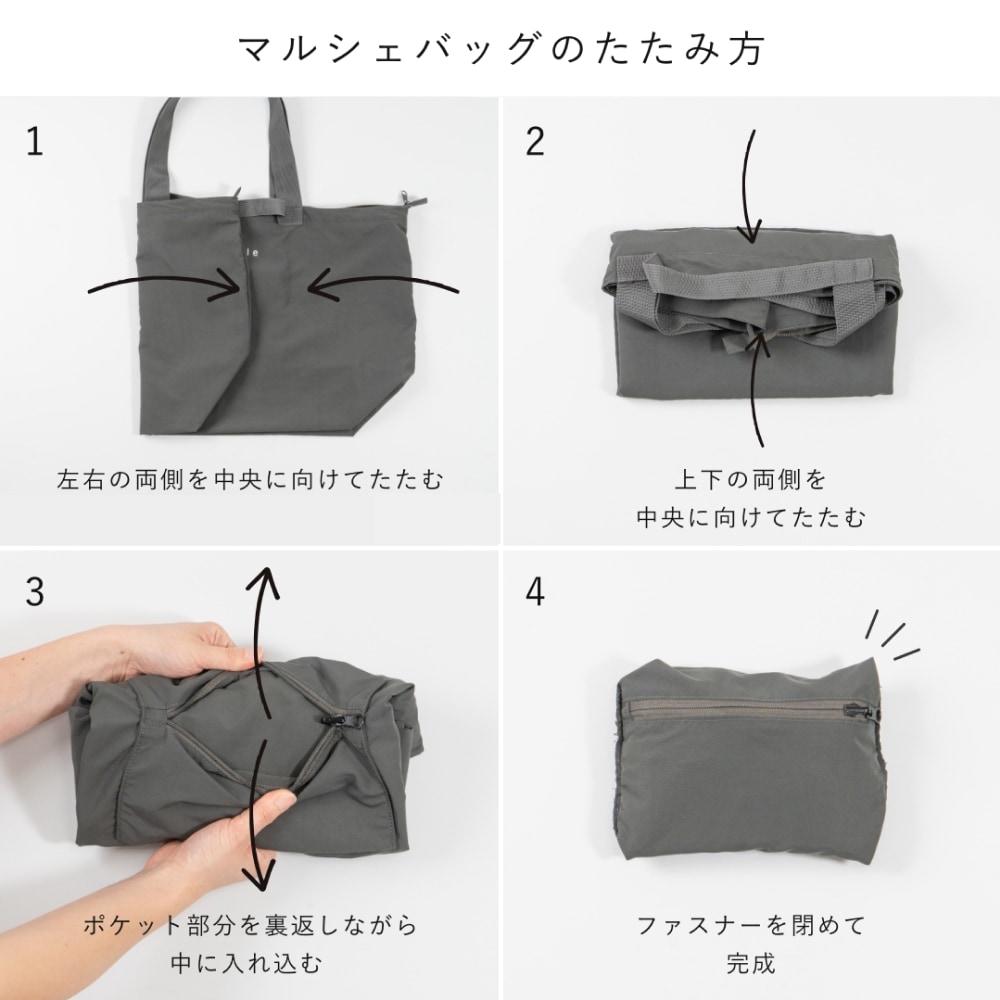 マルシェバッグのたたみ方

1

左右の両側を中央に向けてたたむ

2

上下の両側を
中央に向けてたたむ

3

ポケット部分を裏返しながら
中に入れ込む

4

ファスナーを閉めて
完成