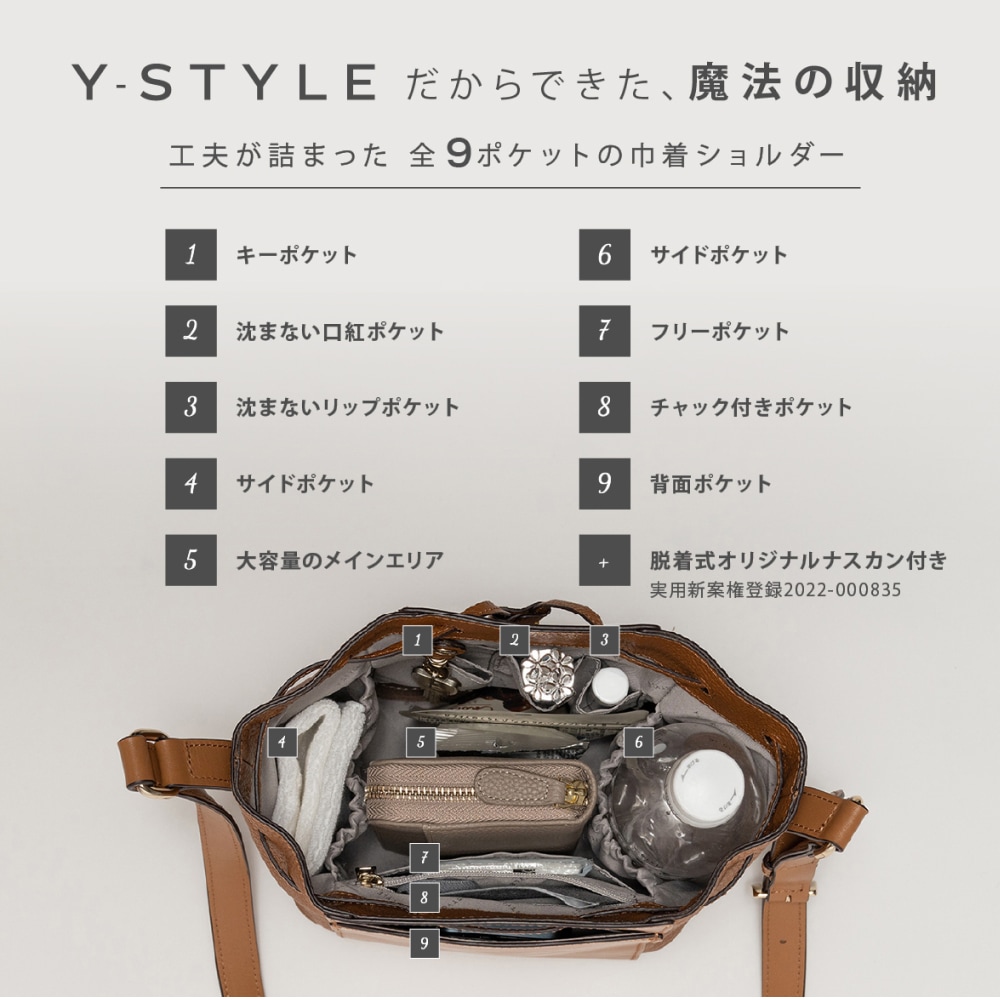 Y-STYLE だからできた、魔法の収納

工夫が詰まった 全9ポケットの巾着ショルダー

1 キーポケット

2 沈まない口紅ポケット

3 沈まないリップポケット

4 サイドポケット

5 大容量のメインエリア

6 サイドポケット

7 フリーポケット

8 チャック付きポケット

9 背面ポケット

+ 脱着式オリジナルナスカン付き
実用新案権登録2022-000835

1
2
3
4
5
6
7
8
9