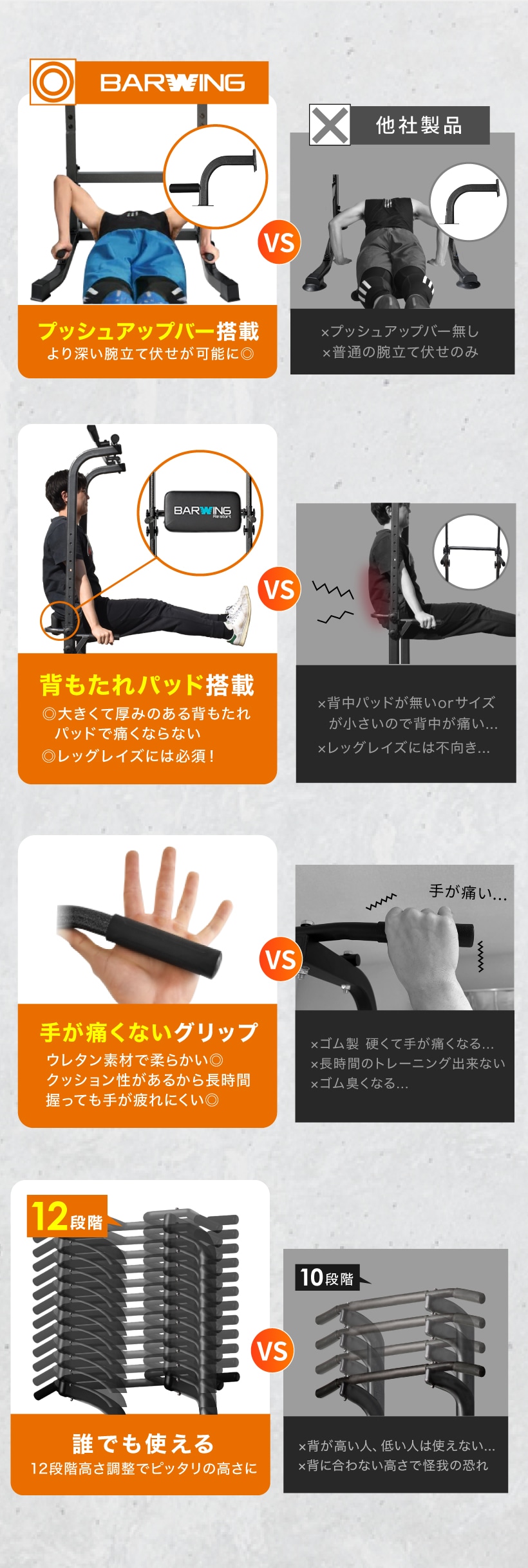 BARWING

他社製品

VS

プッシュアップバー搭載
より深い腕立て伏せが可能に◎

×プッシュアップバー無し
×普通の腕立て伏せのみ

BARWING Re:start

VS

背もたれパッド搭載
◎大きくて厚みのある背もたれパッドで痛くならない
◎レッグレイズには必須！

×背中パッドが無いorサイズが小さいので背中が痛い…
×レッグレイズには不向き…

手が痛い…

VS

手が痛くないグリップ
ウレタン素材で柔らかい◎
クッション性があるから長時間握っても手が疲れにくい◎

×ゴム製 硬くて手が痛くなる…
×長時間のトレーニング出来ない
×ゴム臭くなる…

12段階

10段階

VS

誰でも使える
12段階高さ調整でピッタリの高さに

×背が高い人、低い人は使えない…
×背に合わない高さで怪我の恐れ