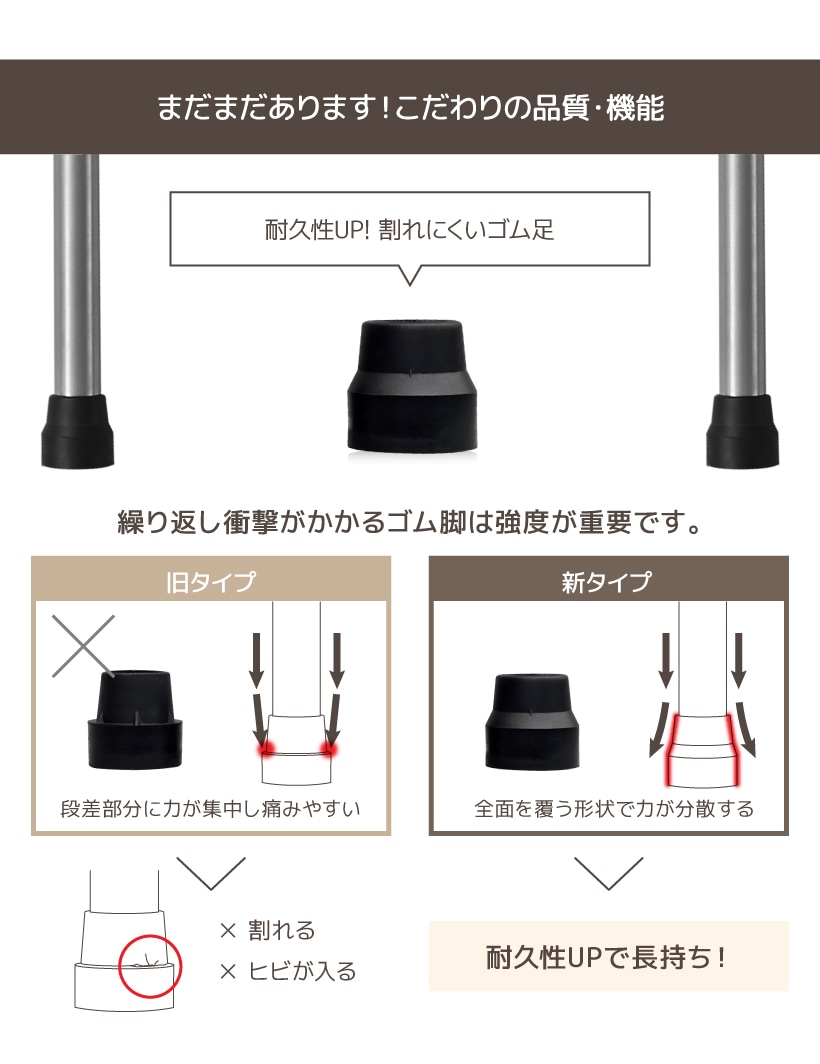 まだまだあります！こだわりの品質・機能

耐久性UP! 割れにくいゴム足

繰り返し衝撃がかかるゴム脚は強度が重要です。

旧タイプ

段差部分に力が集中し痛みやすい

× 割れる
× ヒビが入る

新タイプ

全面を覆う形状で力が分散する

耐久性UPで長持ち！