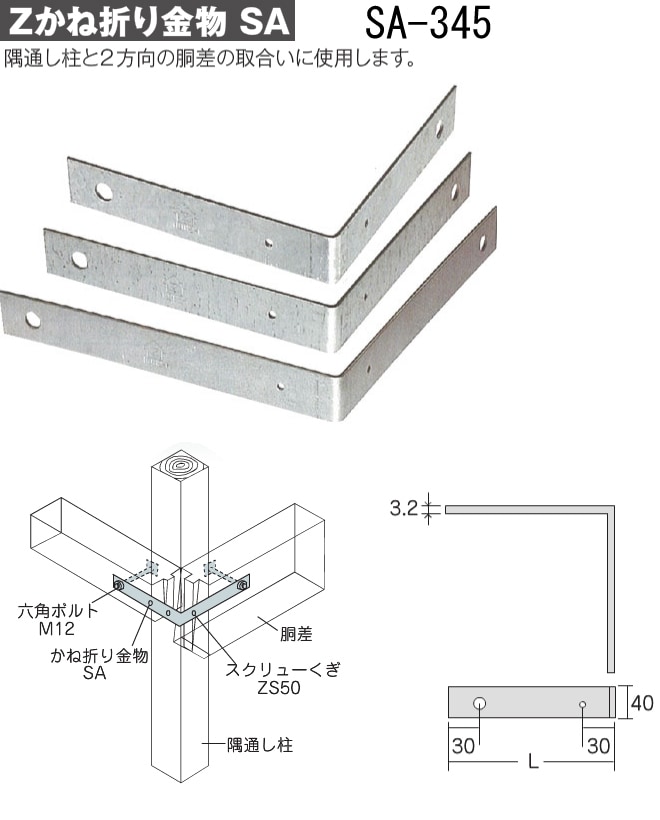 Zかね折り金物 SA

SA-345

隅通し柱と2方向の胴差の取合いに使用します。

六角ボルト
M12

かね折り金物
SA

胴差

スクリューくぎ
ZS50

隅通し柱

3.2

40

30

30

L