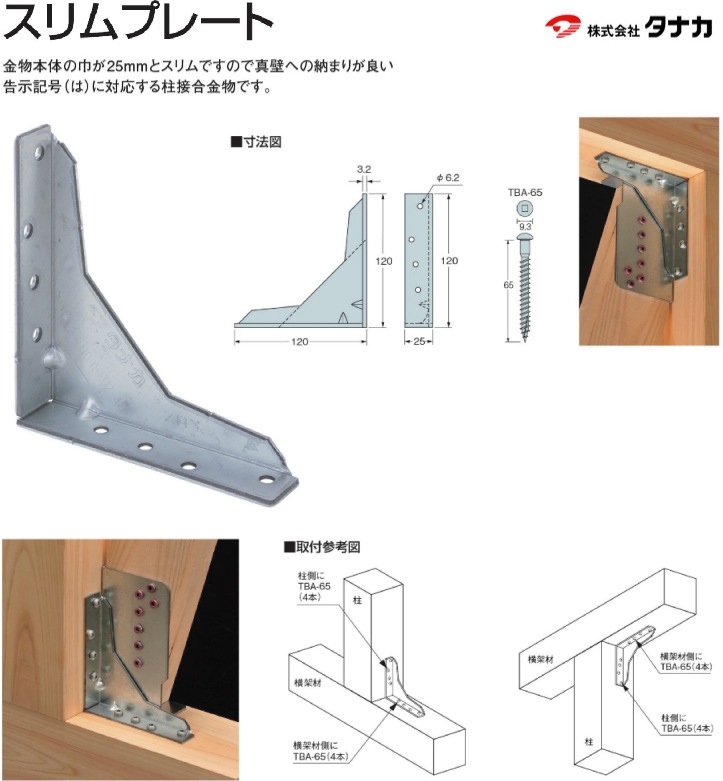 スリムプレート

株式会社 タナカ

金物本体の巾が25mmとスリムですので真壁への納まりが良い
告示記号(は)に対応する柱接合金物です。

■寸法図

3.2
120
120
φ6.2
120
25
TBA-65
9.3
65

■取付参考図

柱側に
TBA-65
(4本)
柱
横架材
横架材側に
TBA-65(4本)

横架材
横架材側に
TBA-65(4本)
柱側に
TBA-65(4本)
柱