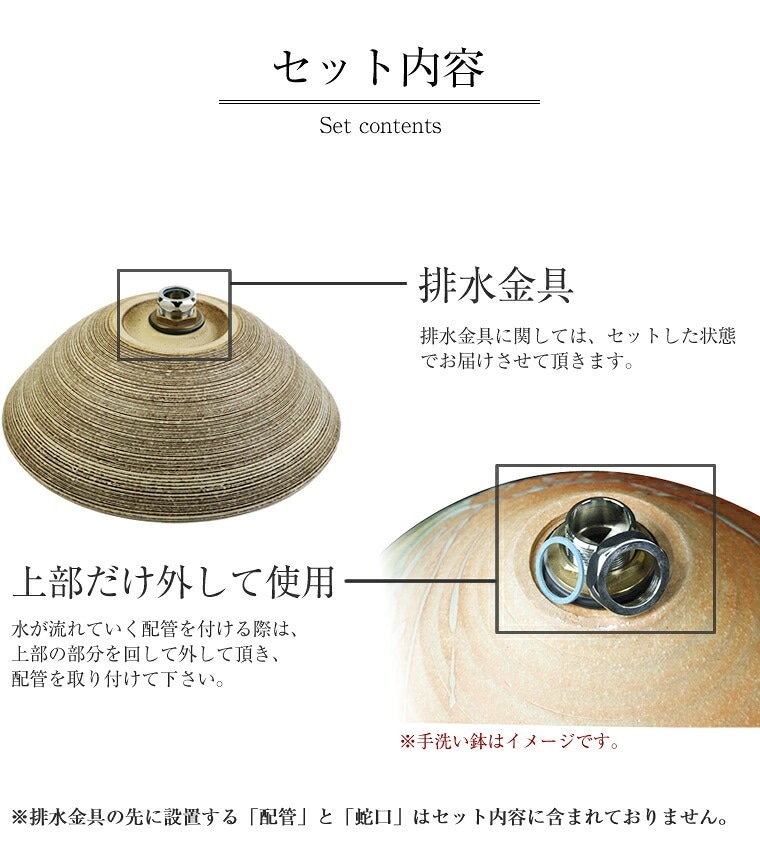 セット内容

Set contents

排水金具

排水金具に関しては、セットした状態でお届けさせて頂きます。

上部だけ外して使用

水が流れていく配管を付ける際は、上部の部分を回して外して頂き、配管を取り付けて下さい。

※手洗い鉢はイメージです。

※排水金具の先に設置する「配管」と「蛇口」はセット内容に含まれておりません。