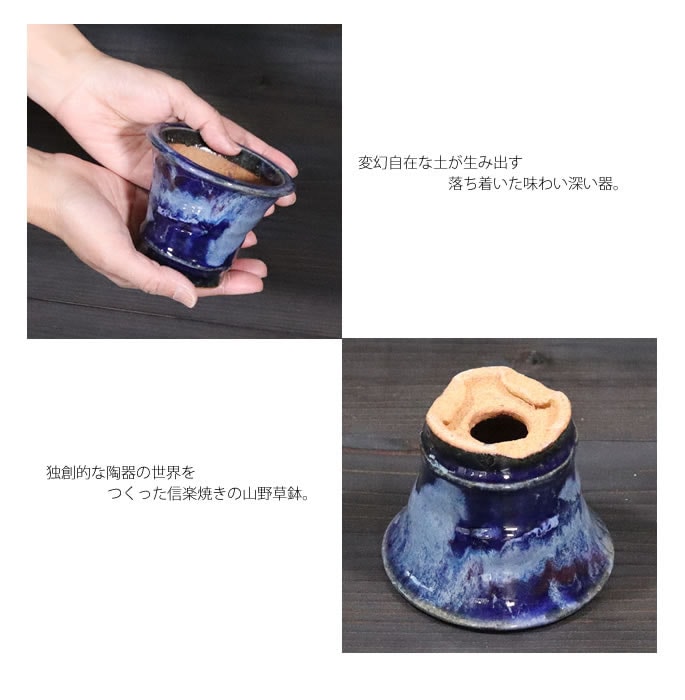 変幻自在な土が生み出す
落ち着いた味わい深い器。

独創的な陶器の世界を
つくった信楽焼きの山野草鉢。