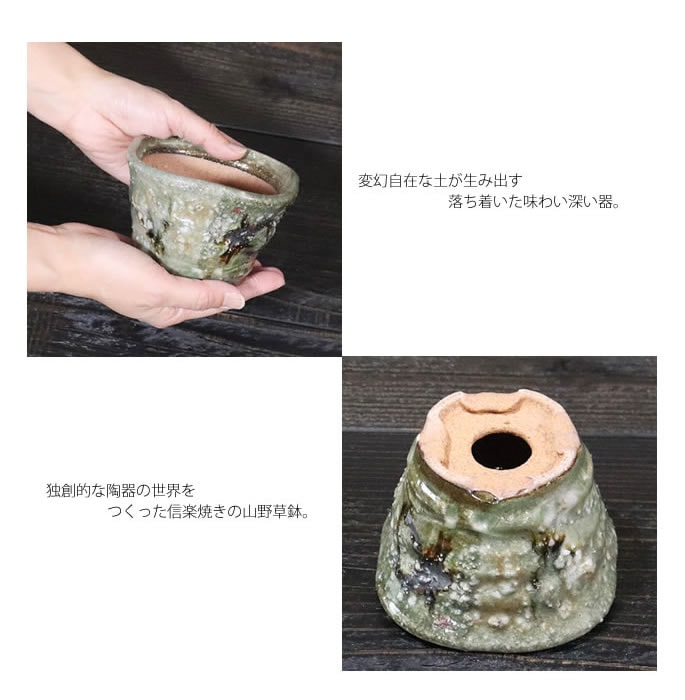 変幻自在な土が生み出す
落ち着いた味わい深い器。

独創的な陶器の世界を
つくった信楽焼きの山野草鉢。