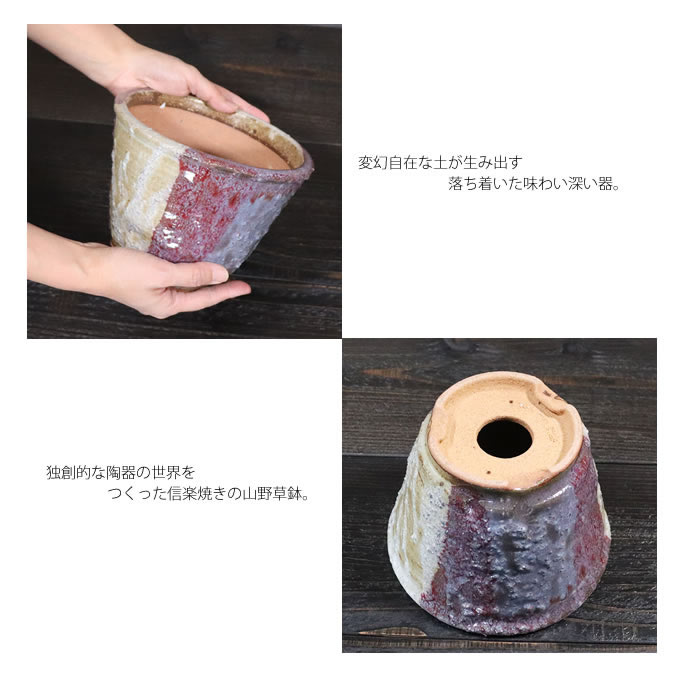 変幻自在な土が生み出す
落ち着いた味わい深い器。

独創的な陶器の世界を
つくった信楽焼きの山野草鉢。