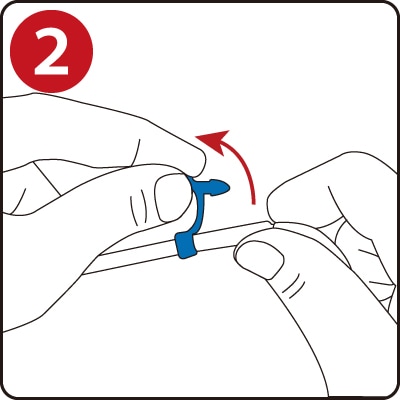 2