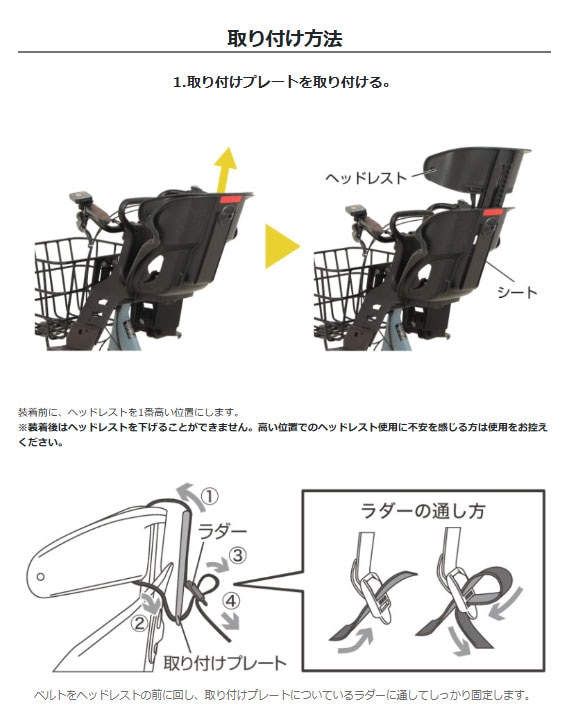 取り付け方法

1.取り付けプレートを取り付ける。

ヘッドレスト

シート

装着前に、ヘッドレストを1番高い位置にします。
※装着後はヘッドレストを下げることができません。高い位置でのヘッドレスト使用に不安を感じる方は使用をお控えください。

①

ラダー

③

④

②

取り付けプレート

ラダーの通し方

ベルトをヘッドレストの前に回し、取り付けプレートについているラダーに通してしっかり固定します。