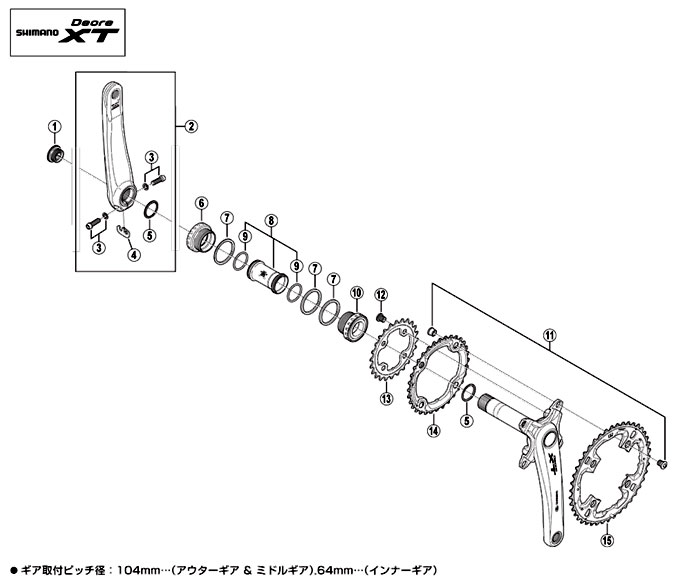 SHIMANO Deore XT

1
2
3
3
4
5
6
7
8
9
9
7
7
10
12
11
13
14
5
15

● ギア取付ピッチ径：104mm…(アウターギア & ミドルギア),64mm…(インナーギア)