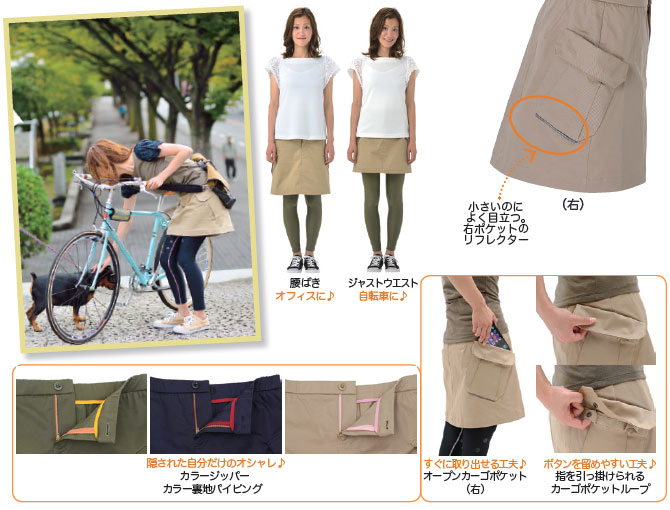 腰ばき
オフィスに♪

ジャストウエスト
自転車に♪

小さいのに
よく目立つ。
右ポケットの
リフレクター

（右）

隠された自分だけのオシャレ♪
カラージッパー
カラー裏地パイピング

すぐに取り出せる工夫♪
オープンカーゴポケット
（右）

ボタンを留めやすい工夫♪
指を引っ掛けられる
カーゴポケットループ