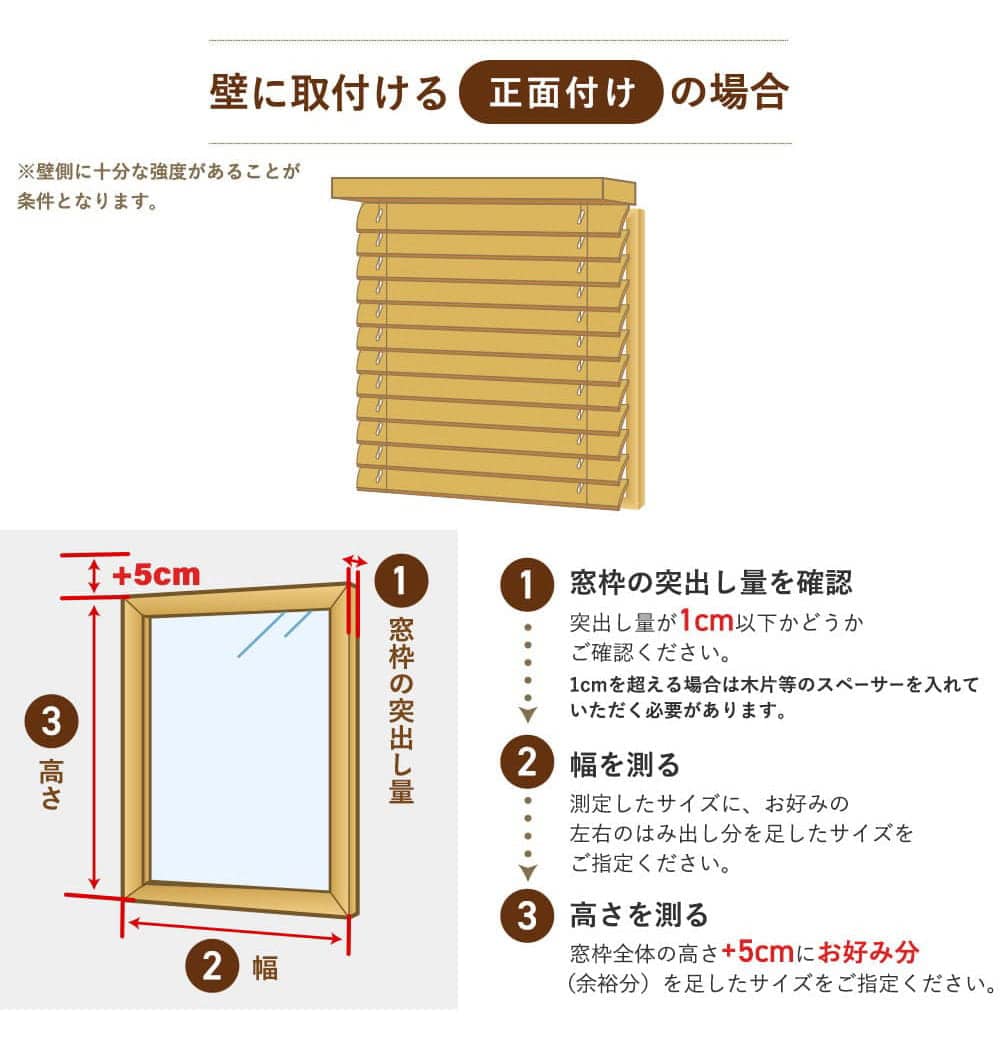 壁に取付ける 正面付け の場合

※壁側に十分な強度があることが条件となります。

+5cm

1 窓枠の突出し量

3 高さ

2 幅

1 窓枠の突出し量を確認
突出し量が1cm以下かどうかご確認ください。
1cmを超える場合は木片等のスペーサーを入れていただく必要があります。

2 幅を測る
測定したサイズに、お好みの左右のはみ出し分を足したサイズをご指定ください。

3 高さを測る
窓枠全体の高さ+5cmにお好み分（余裕分）を足したサイズをご指定ください。