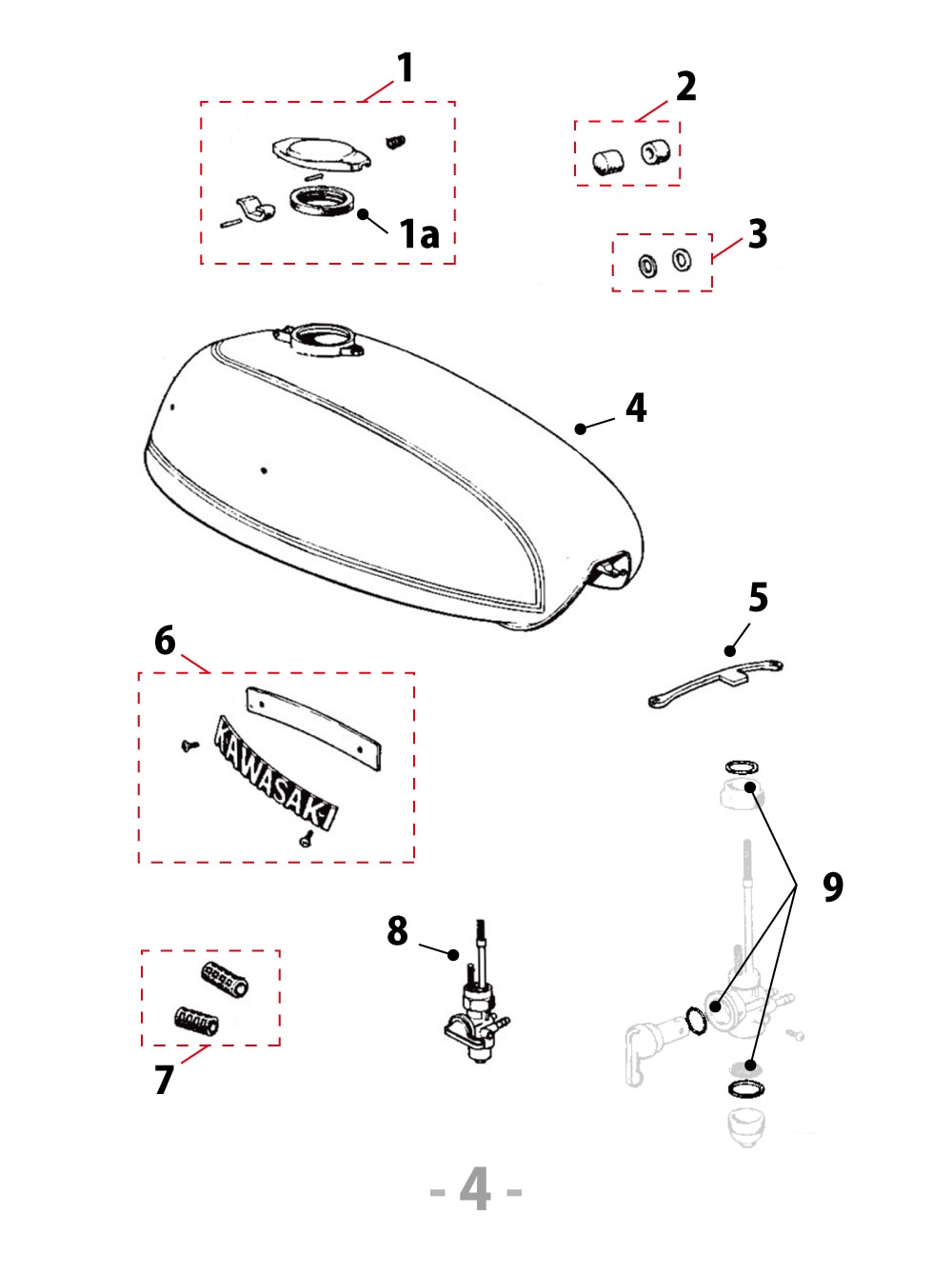 1
1a
2
3
4
5
6
KAWASAKI
7
8
9
- 4 -