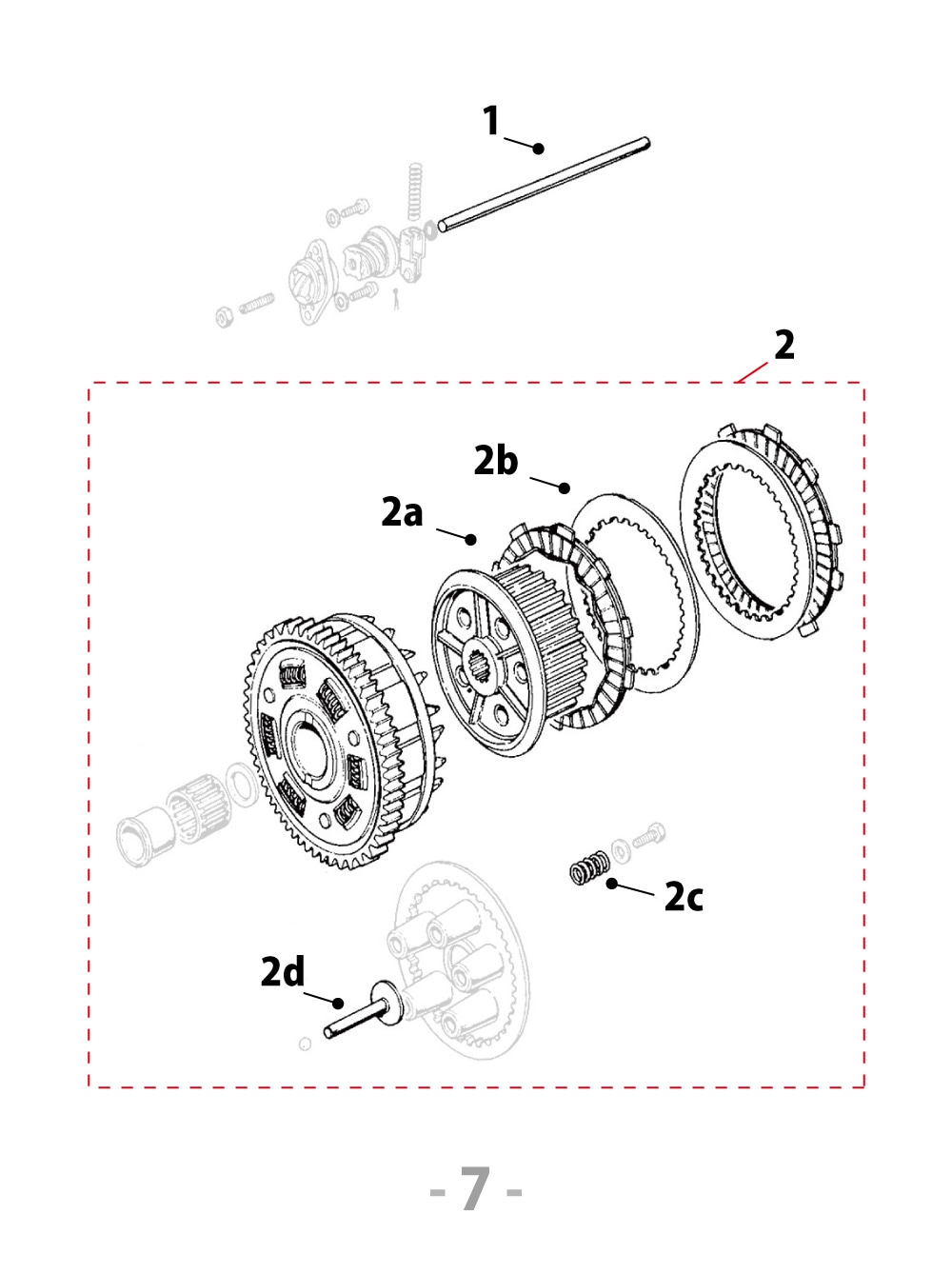 1

2

2b

2a

2c

2d

- 7 -