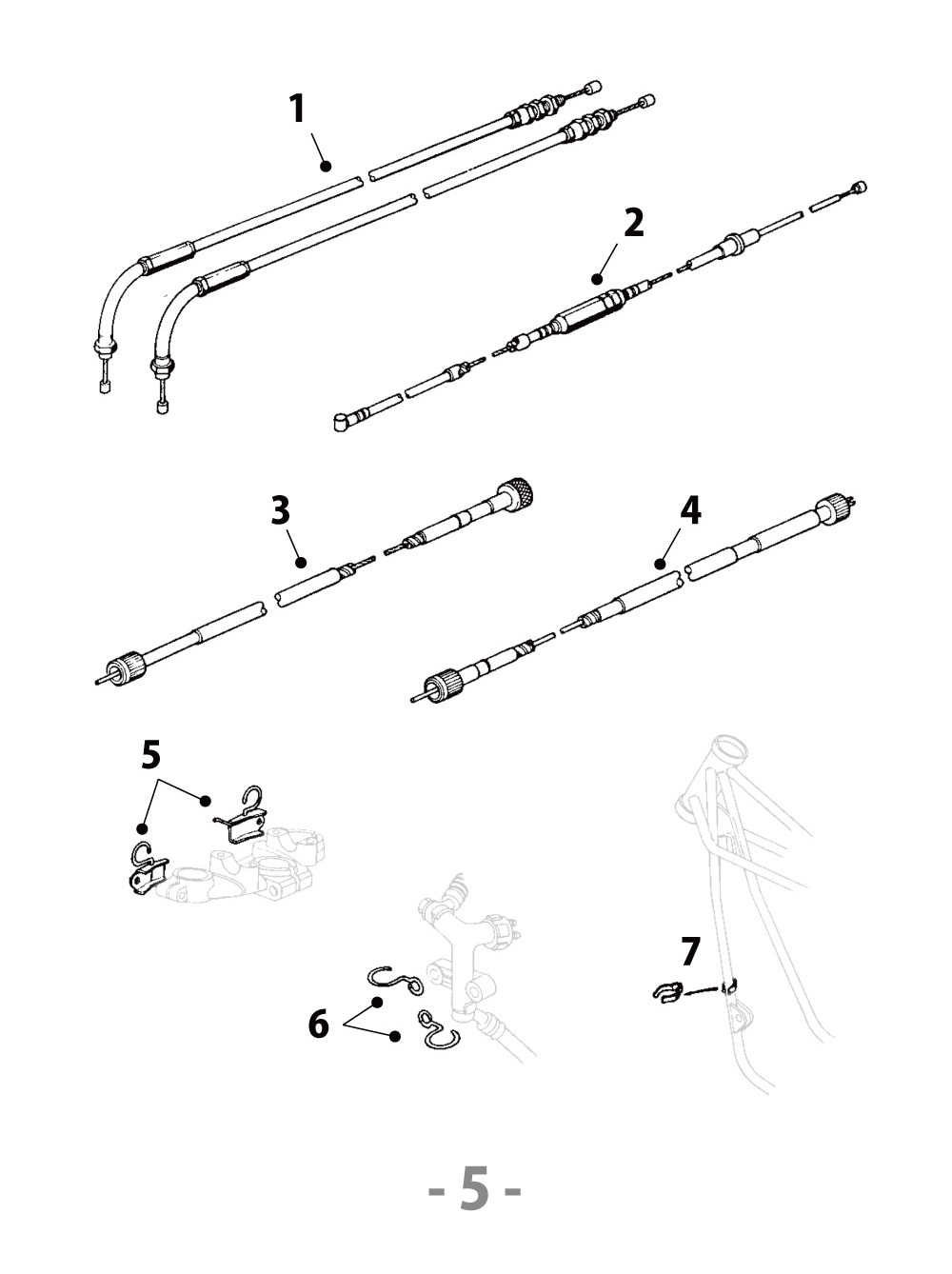 1

2

3

4

5

6

7

- 5 -