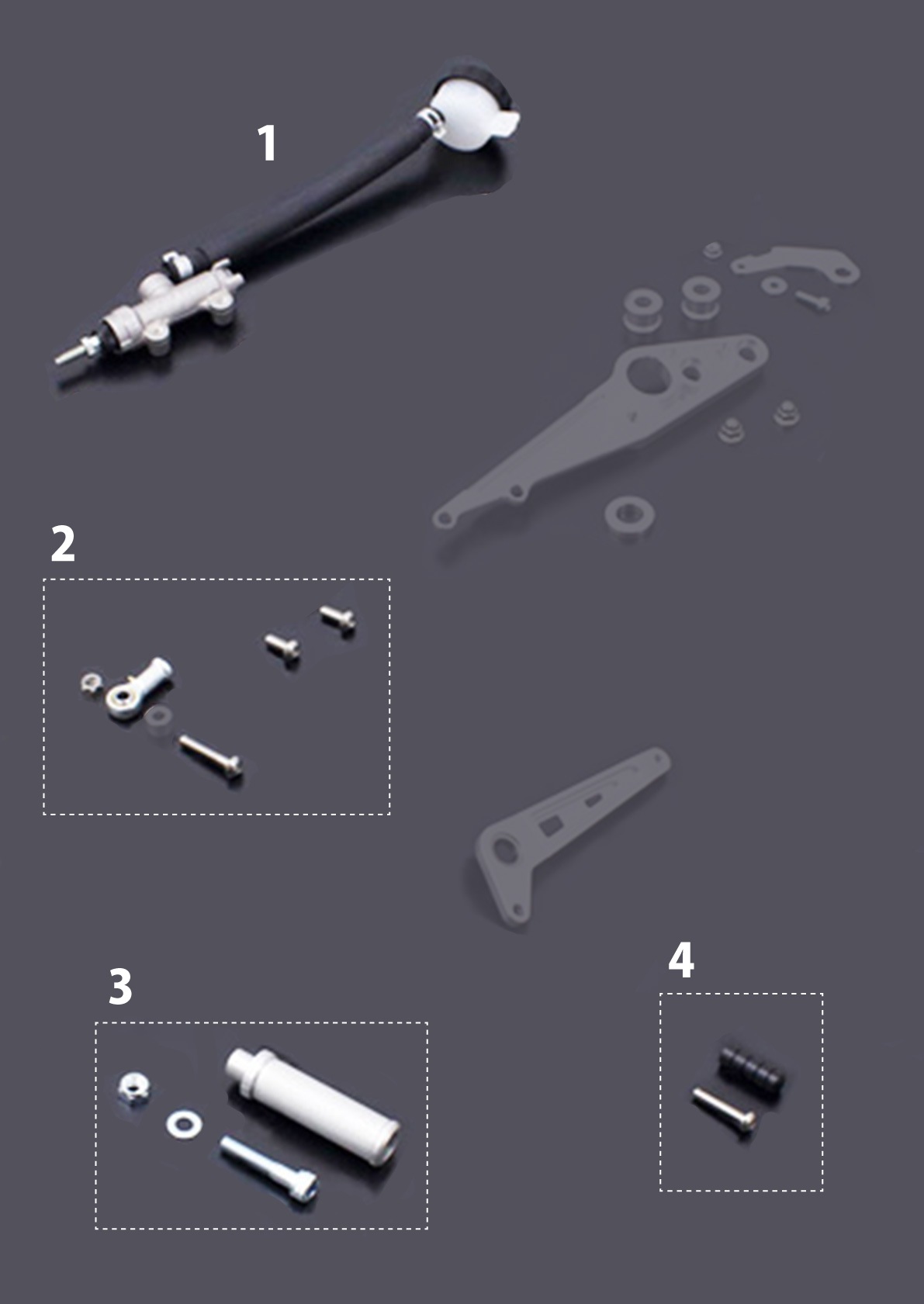 1

2

3

4