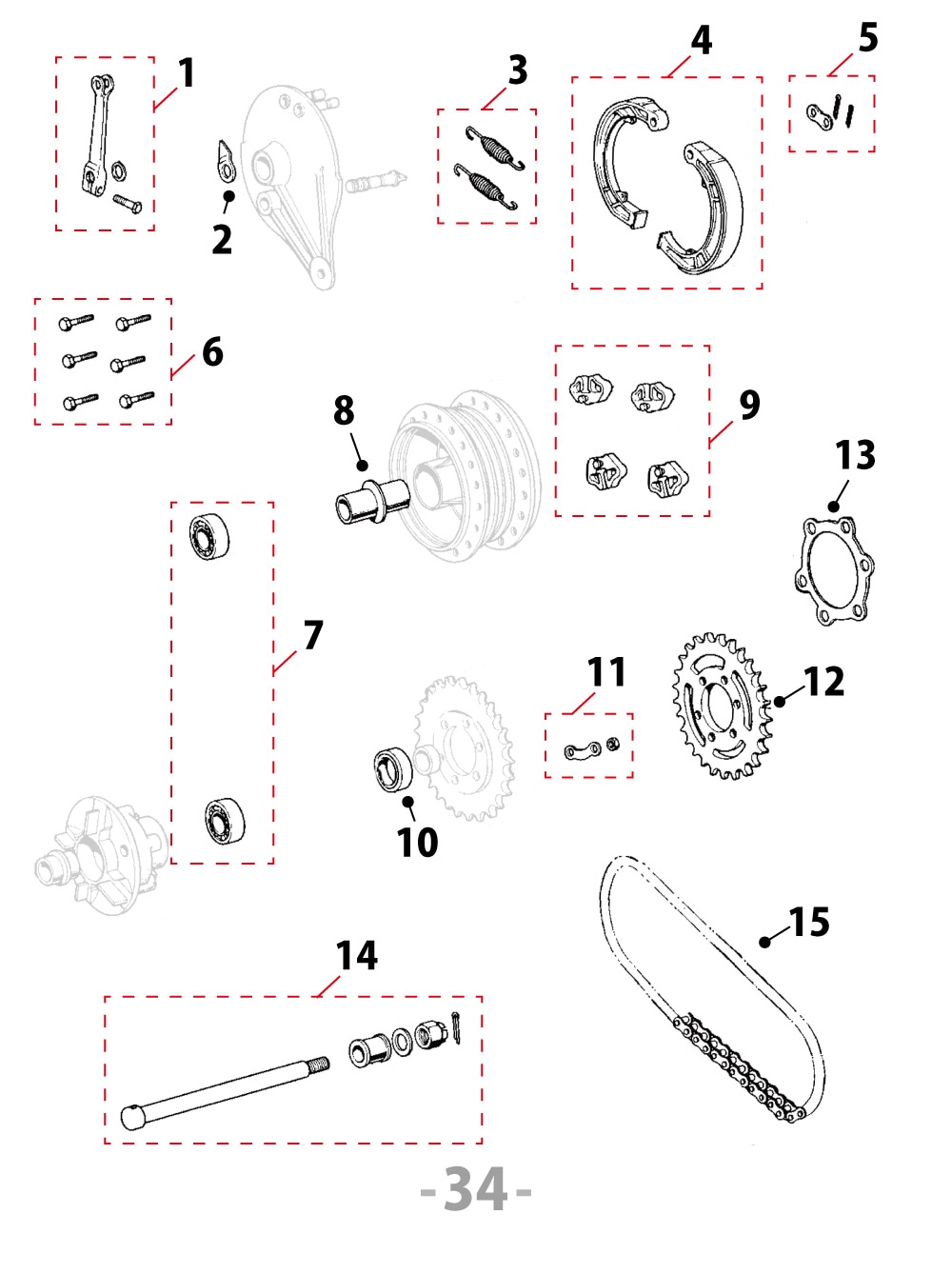 1
2
3
4
5
6
8
9
13
7
11
12
10
15
14
-34-