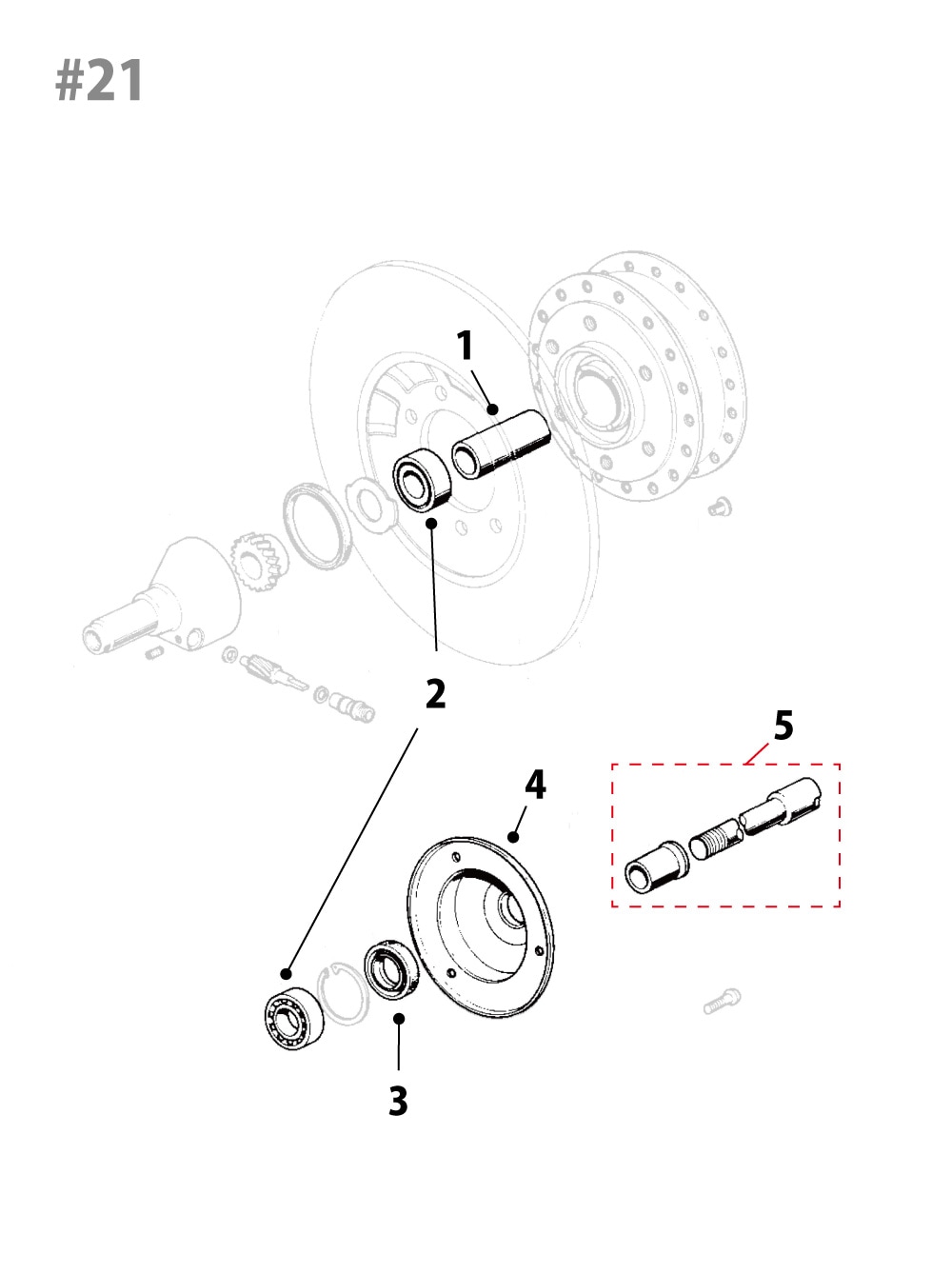 #21

1

2

5

4

3