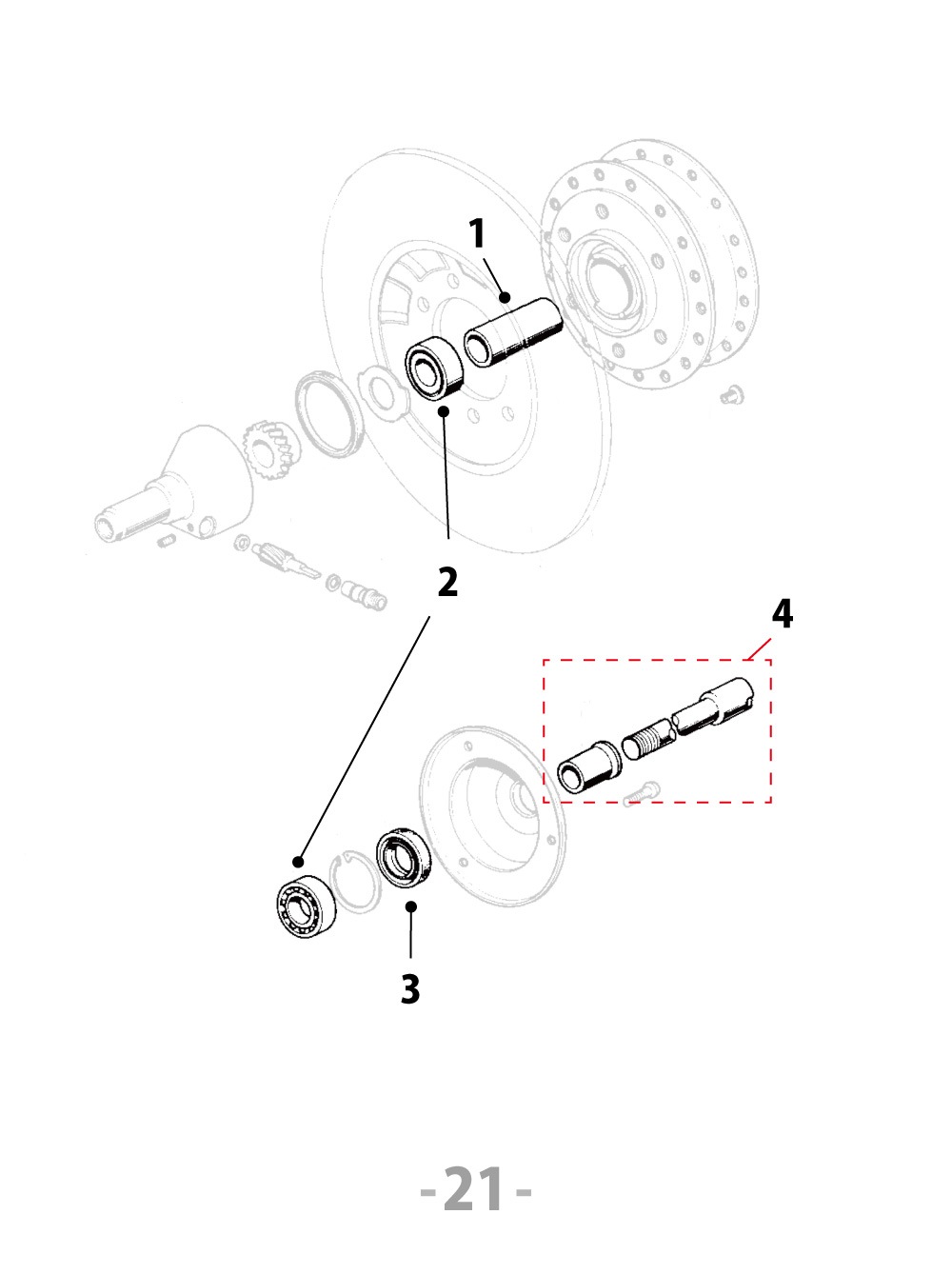 1

2

4

3

-21-