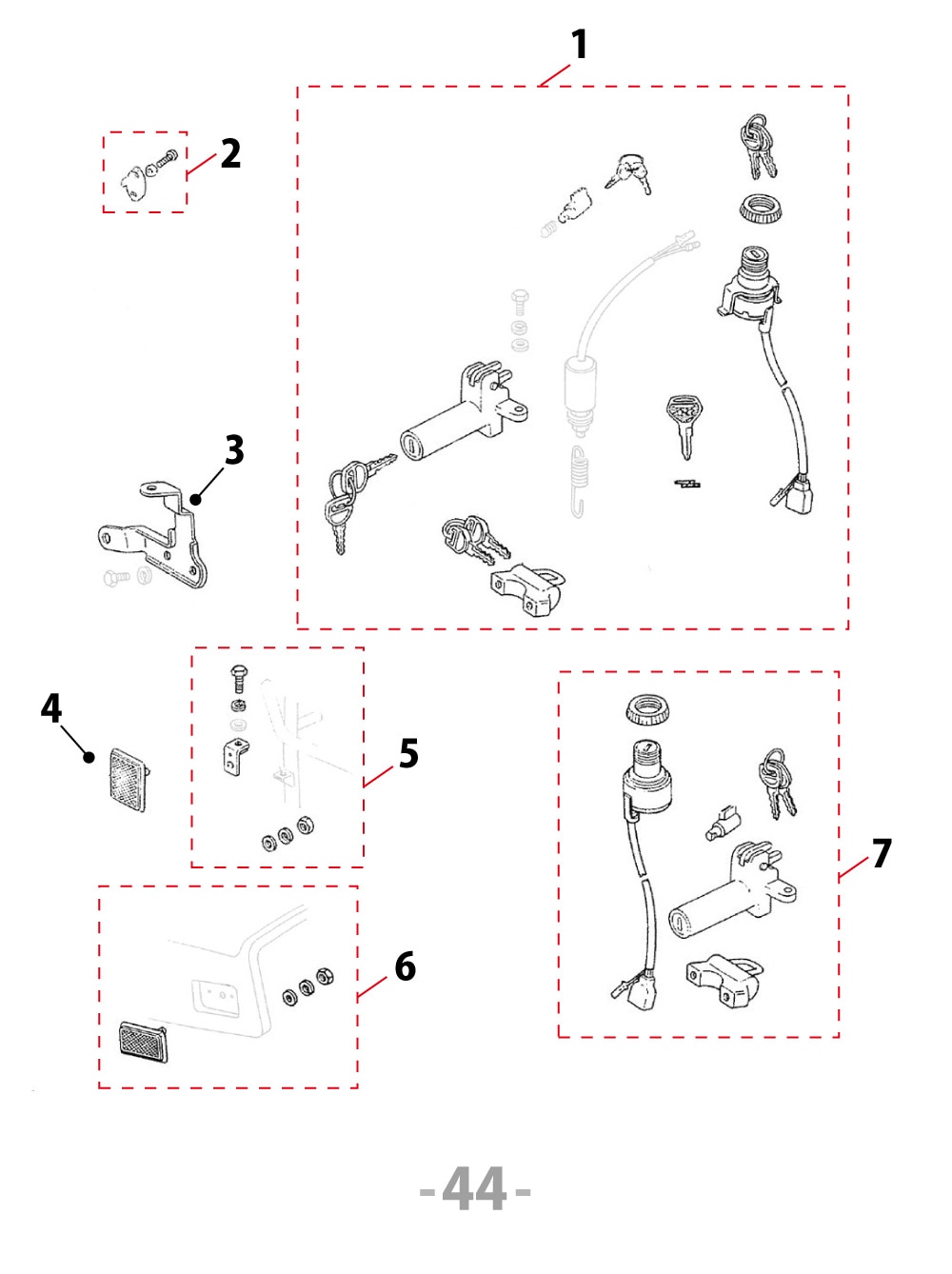 1

2

3

4

5

6

7

-44-