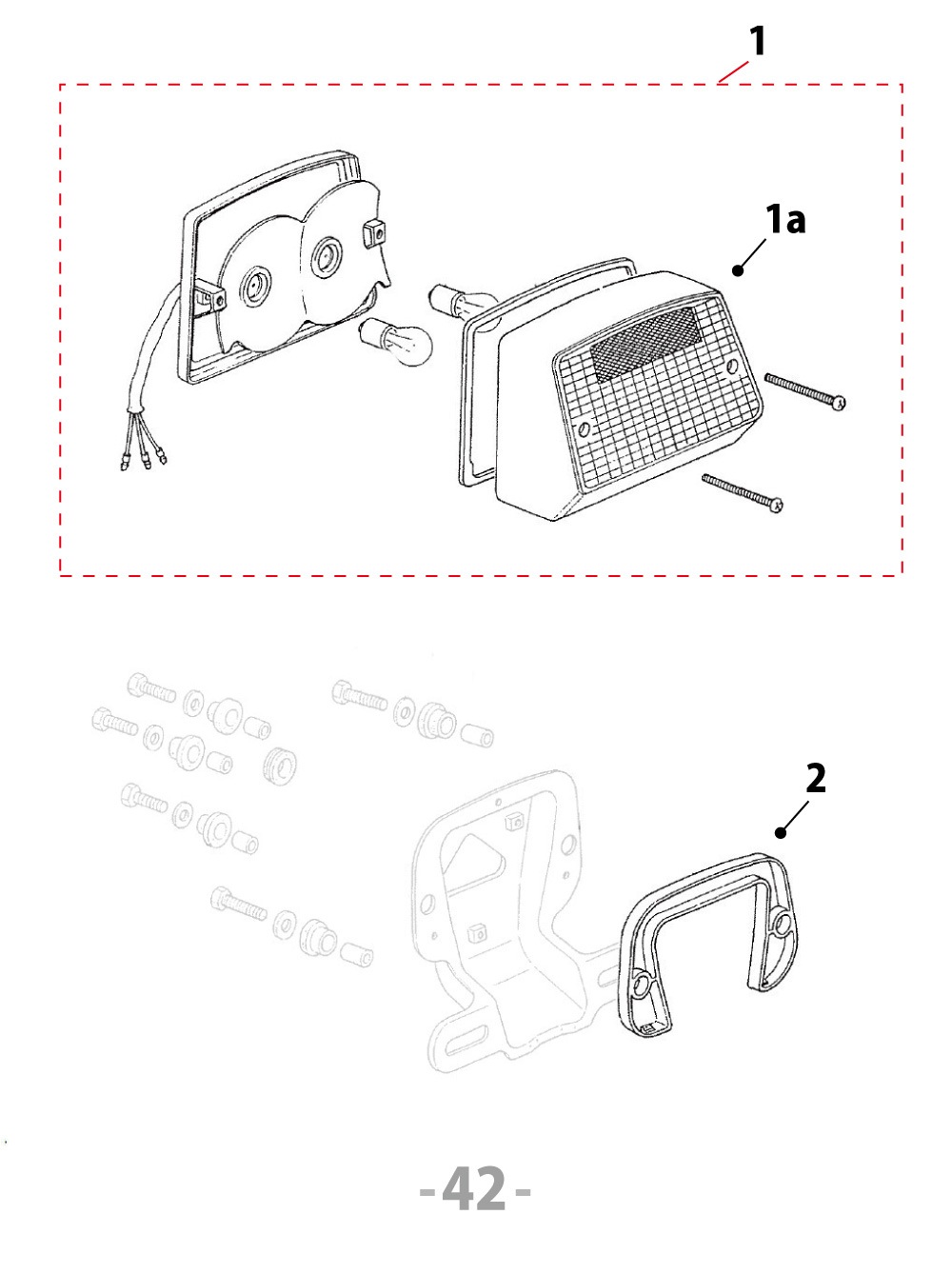 1

1a

2

-42-