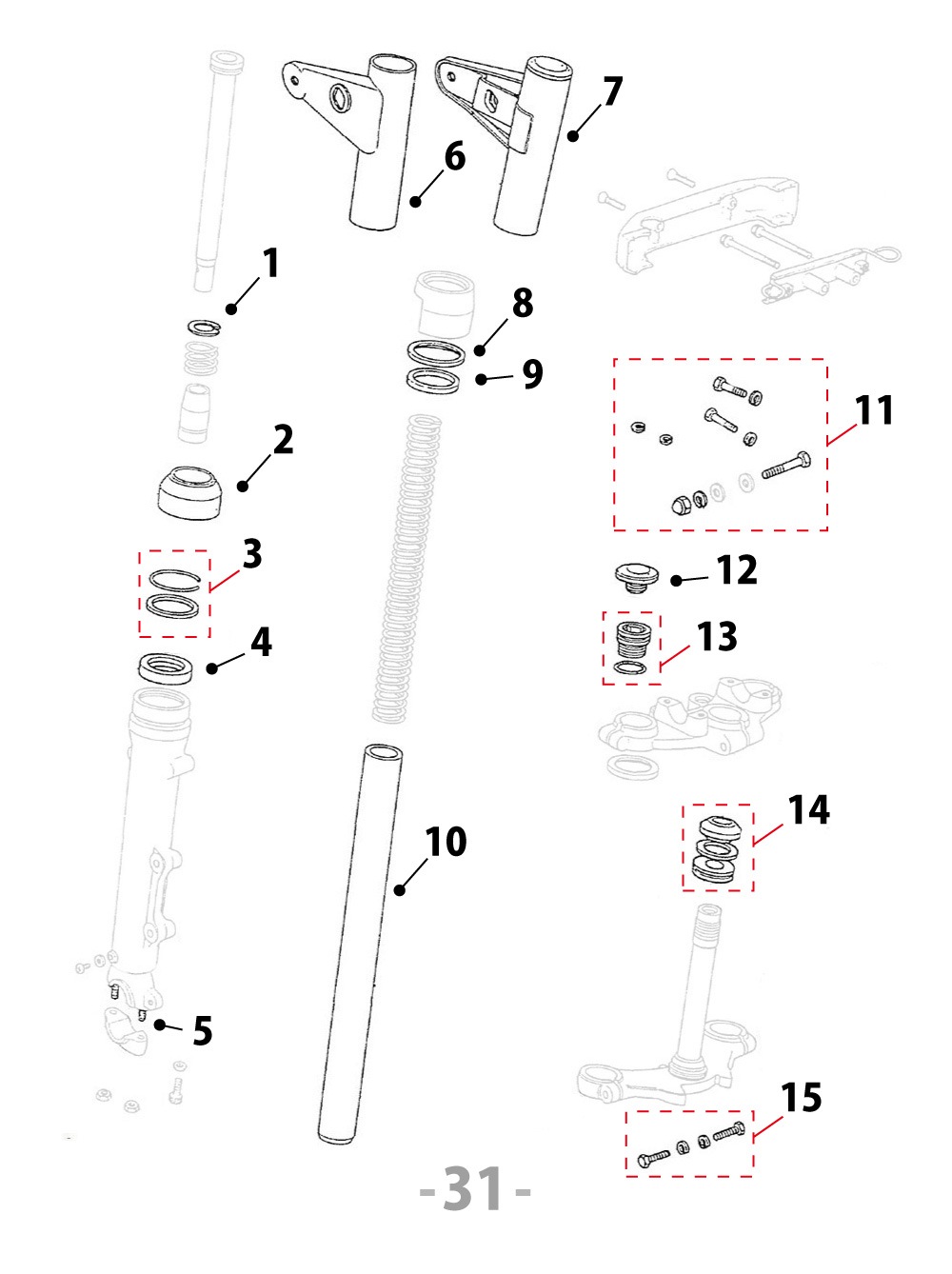 7
6
1
8
9
11
2
3
12
13
4
14
10
5
15
-31-