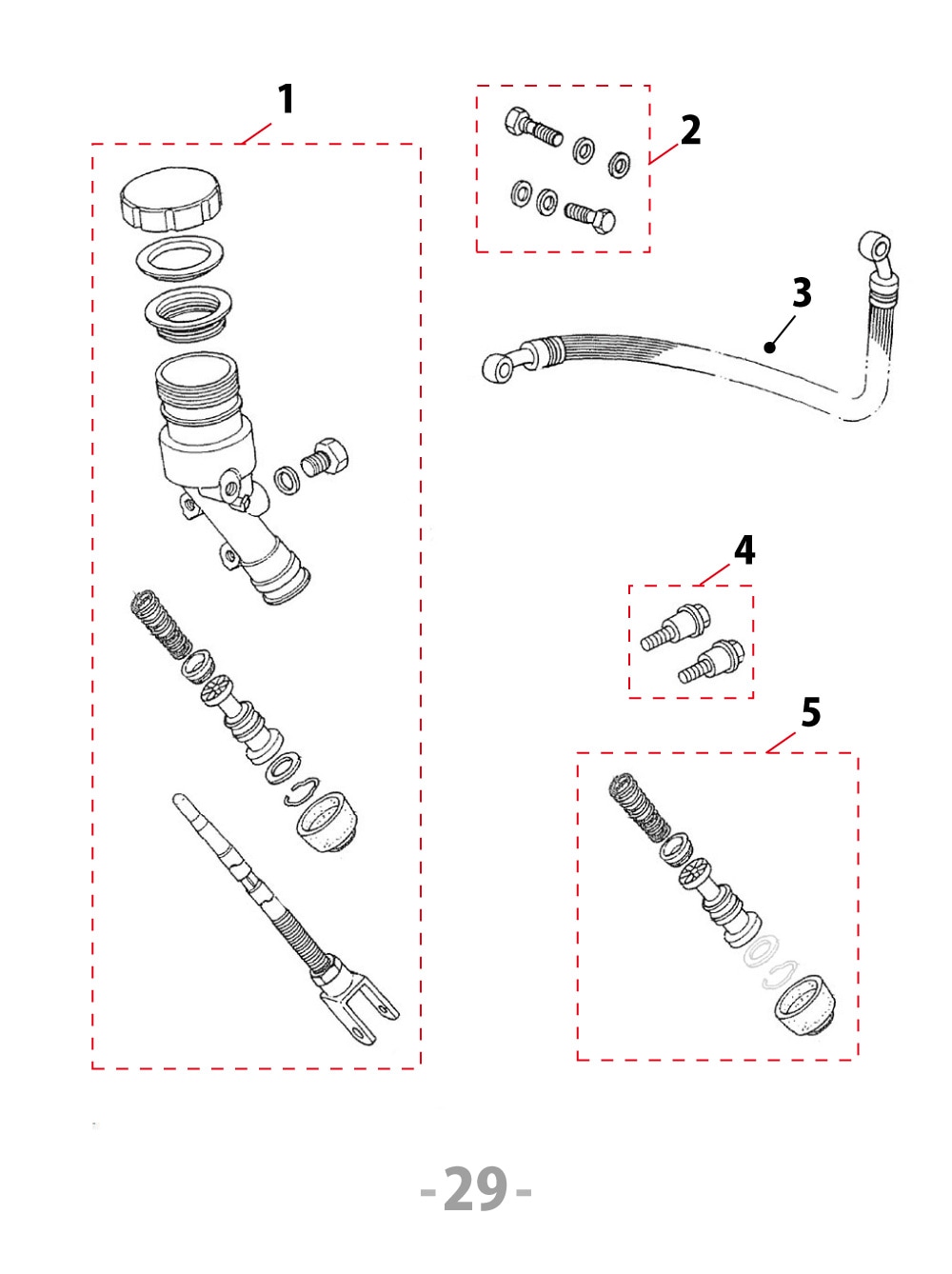 1

2

3

4

5

-29-