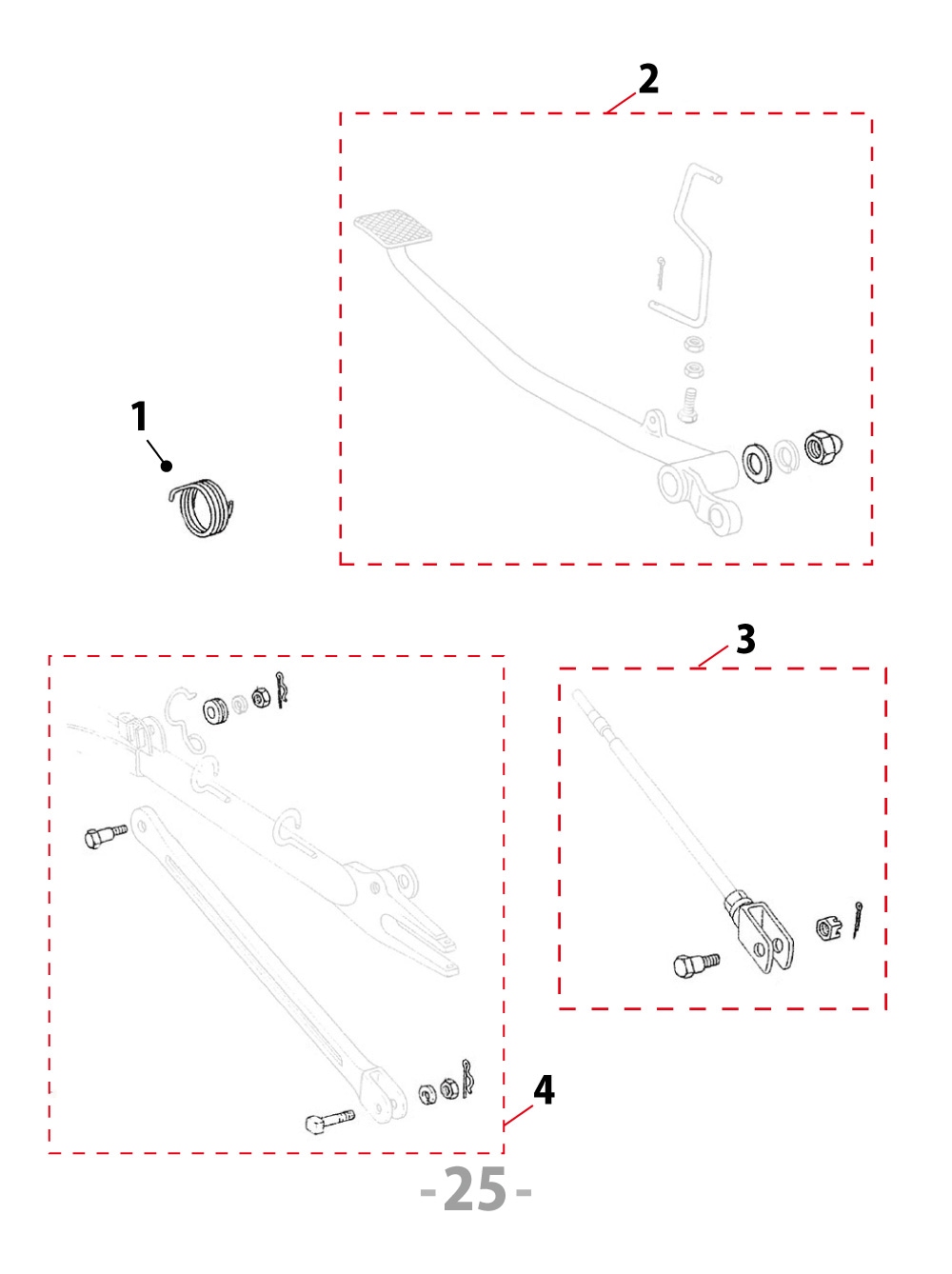 2

1

3

4

-25-