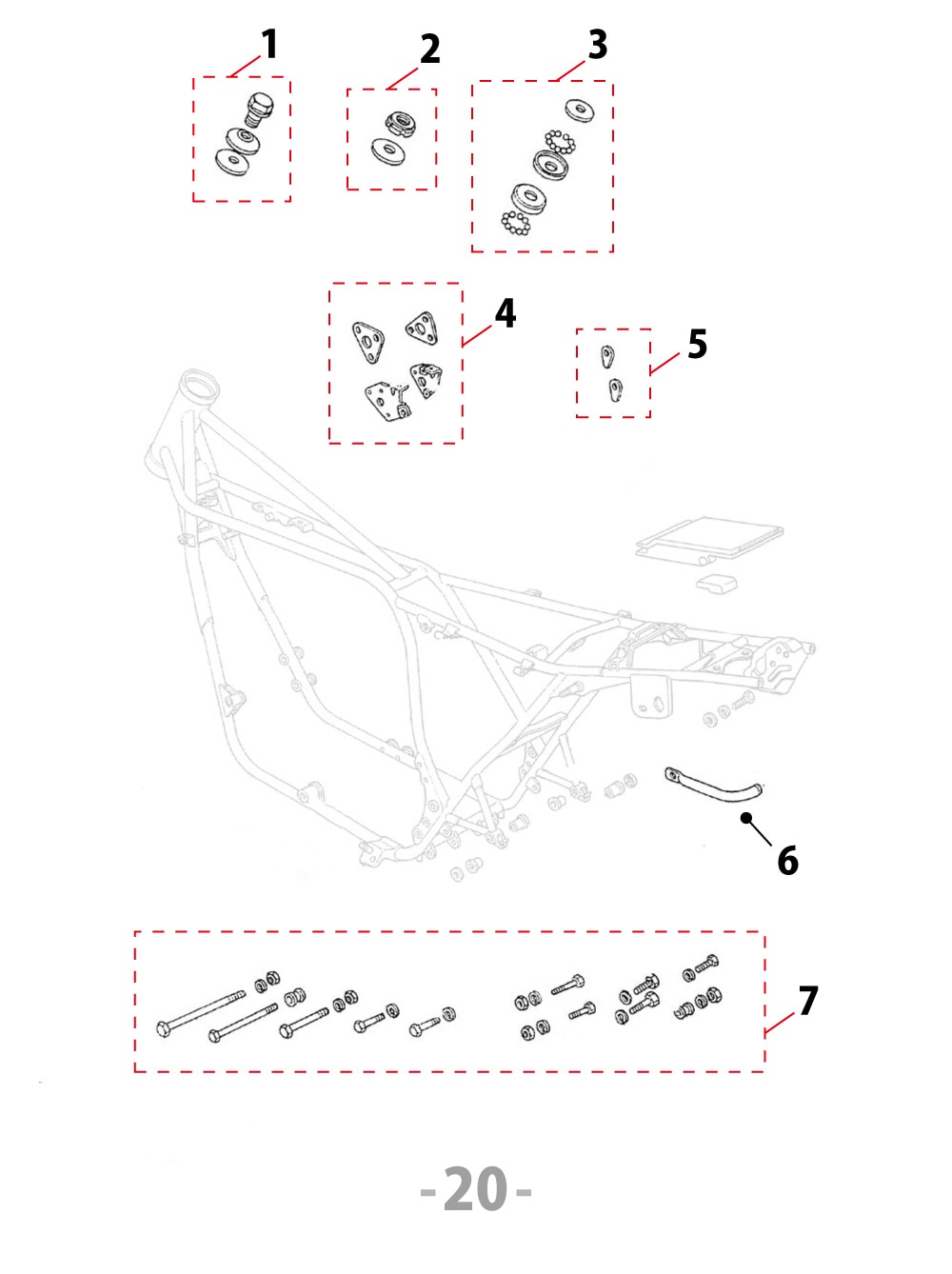 1
2
3
4
5
6
7

-20-