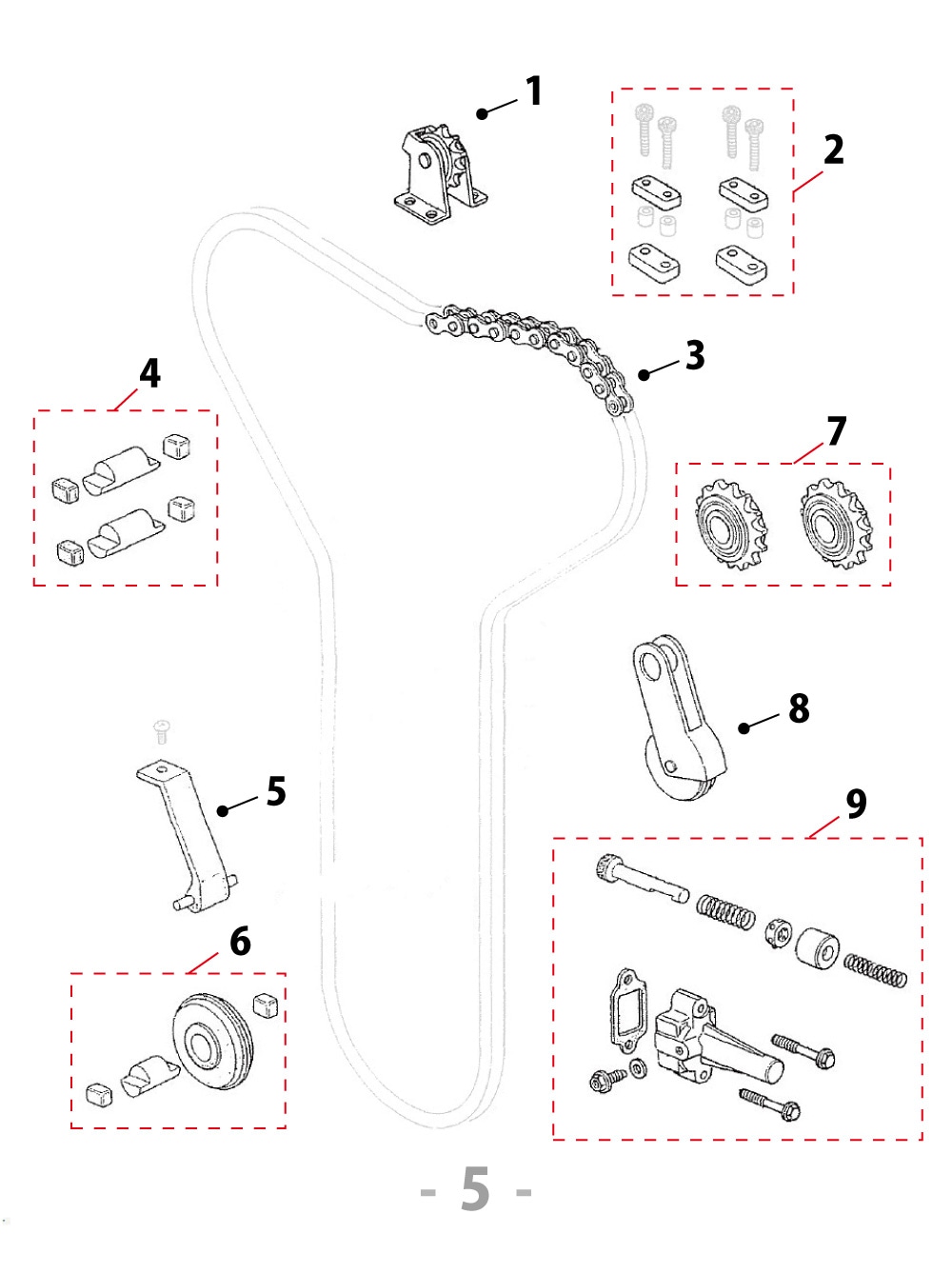 1

2

3

4

7

8

5

9

6

- 5 -