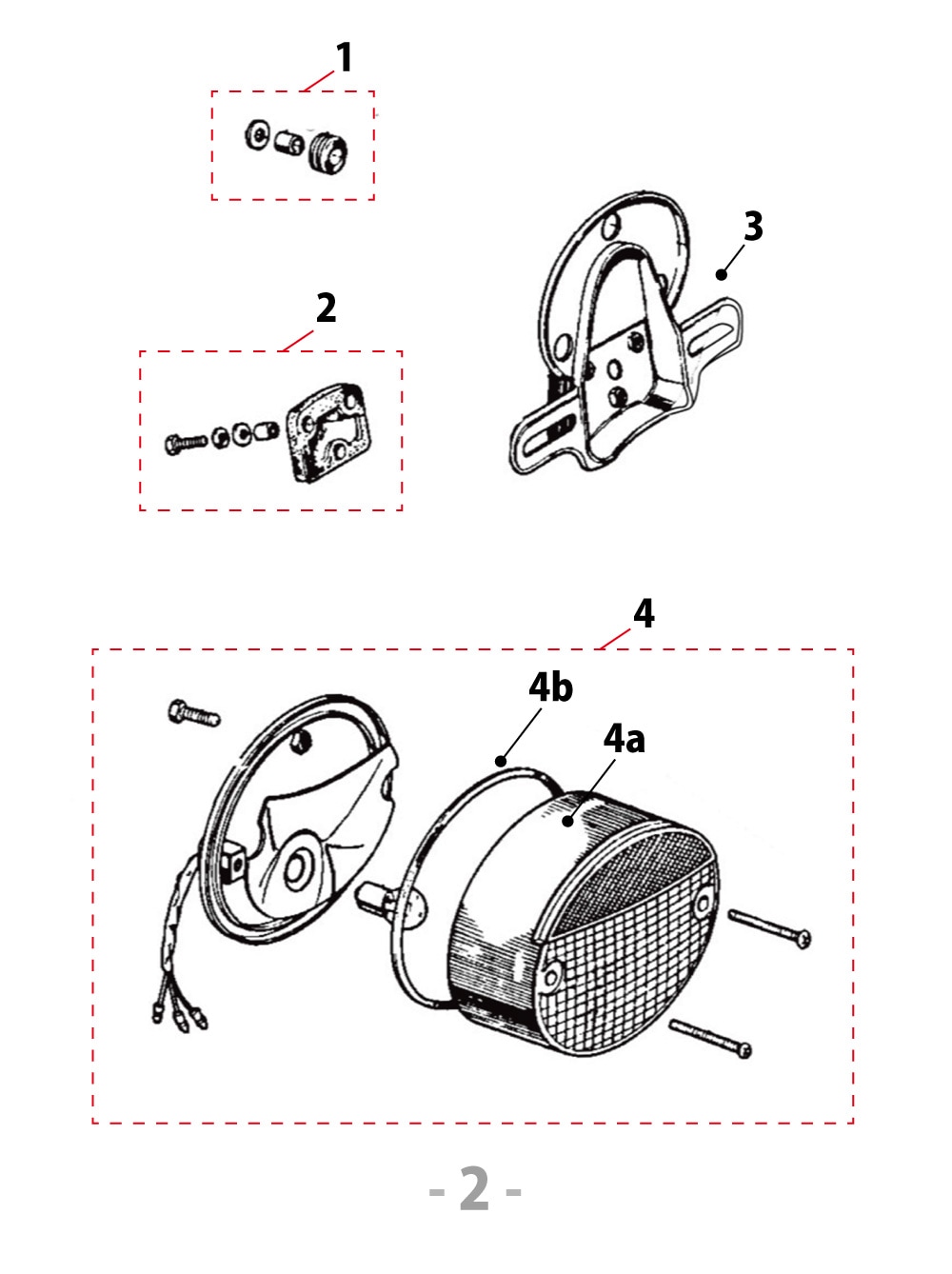 1

3

2

4

4b

4a

- 2 -