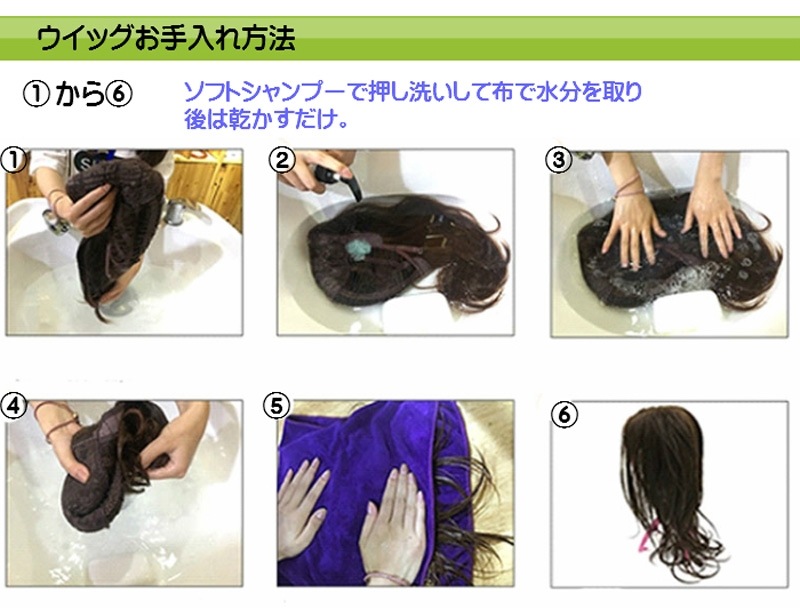 ウイッグお手入れ方法

①から⑥ ソフトシャンプーで押し洗いして布で水分を取り後は乾かすだけ。

①

②

③

④

⑤

⑥