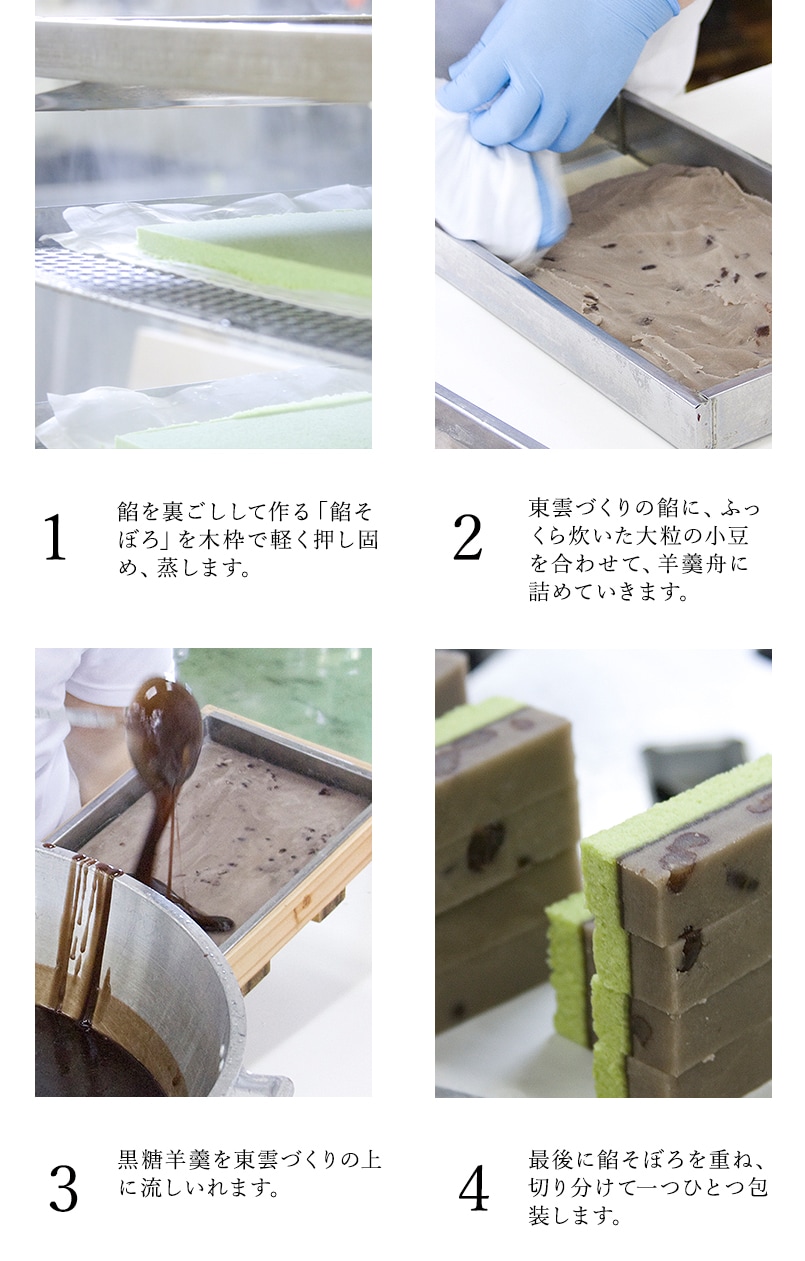 1
餡を裏ごしして作る「餡そぼろ」を木枠で軽く押し固め、蒸します。

2
東雲づくりの餡に、ふっくら炊いた大粒の小豆を合わせて、羊羹舟に詰めていきます。

3
黒糖羊羹を東雲づくりの上に流しいれます。

4
最後に餡そぼろを重ね、切り分けて一つひとつ包装します。