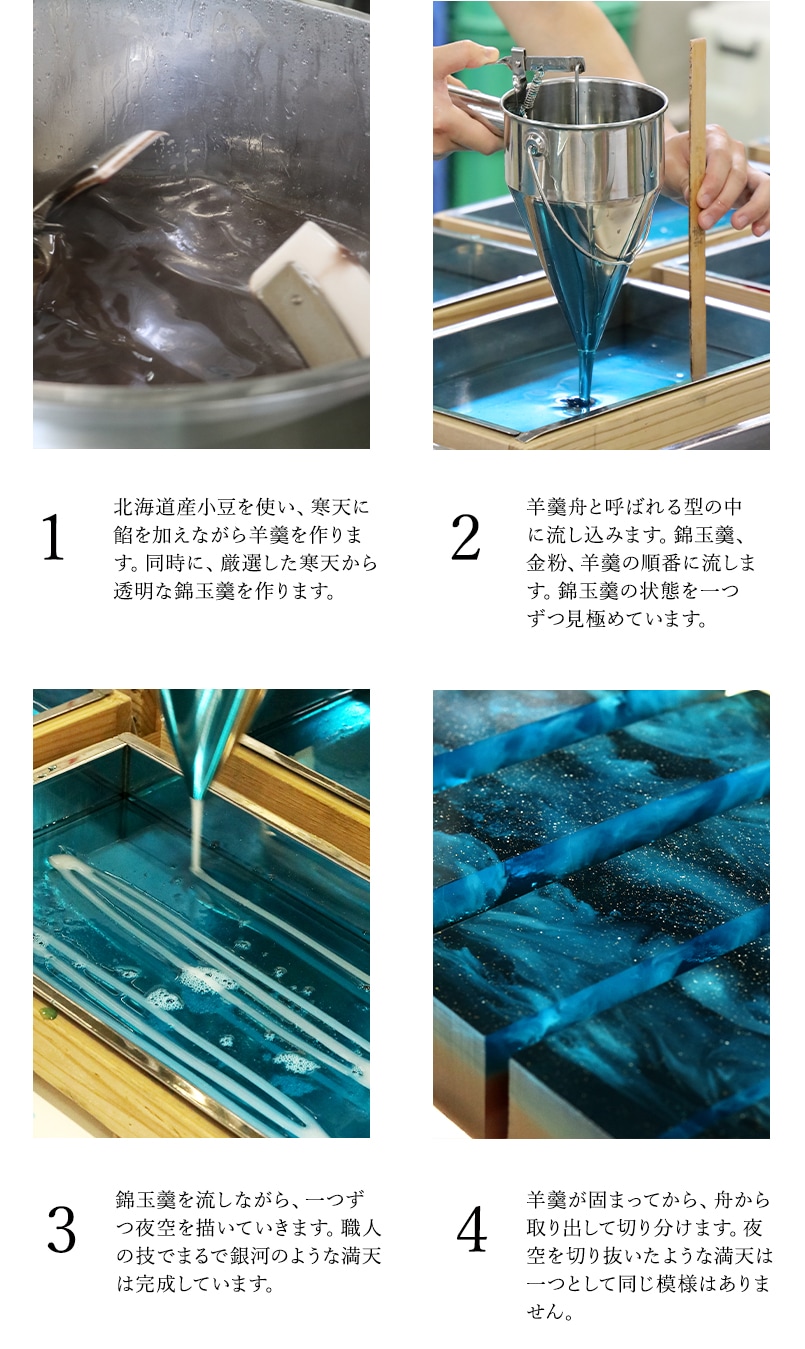 1

北海道産小豆を使い、寒天に餡を加えながら羊羹を作ります。同時に、厳選した寒天から透明な錦玉羹を作ります。

2

羊羹舟と呼ばれる型の中に流し込みます。錦玉羹、金粉、羊羹の順番に流します。錦玉羹の状態を一つずつ見極めています。

3

錦玉羹を流しながら、一つずつ夜空を描いていきます。職人の技でまるで銀河のような満天は完成しています。

4

羊羹が固まってから、舟から取り出して切り分けます。夜空を切り抜いたような満天は一つとして同じ模様はありません。