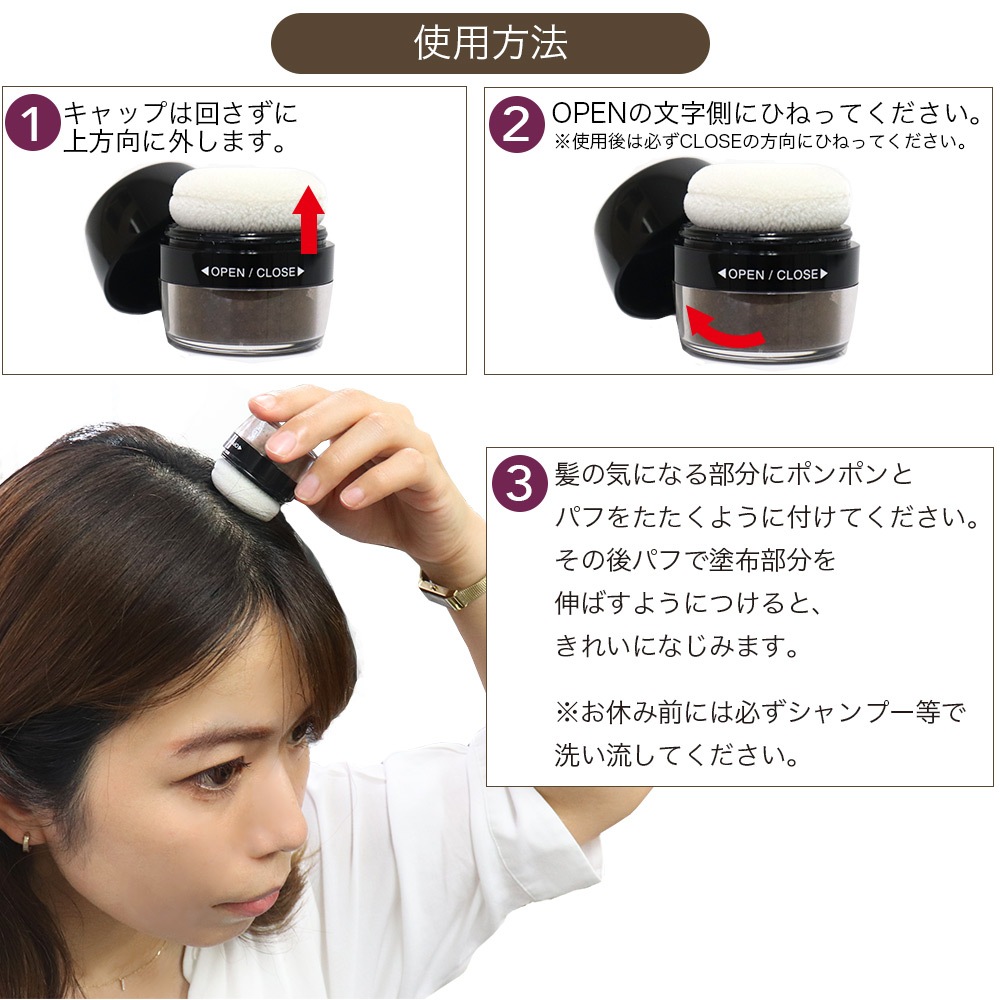 使用方法

1 キャップは回さずに上方向に外します。

◀OPEN / CLOSE▶

2 OPENの文字側にひねってください。
※使用後は必ずCLOSEの方向にひねってください。

◀OPEN / CLOSE▶

3 髪の気になる部分にポンポンとパフをたたくように付けてください。その後パフで塗布部分を伸ばすようにつけると、きれいになじみます。

※お休み前には必ずシャンプー等で洗い流してください。