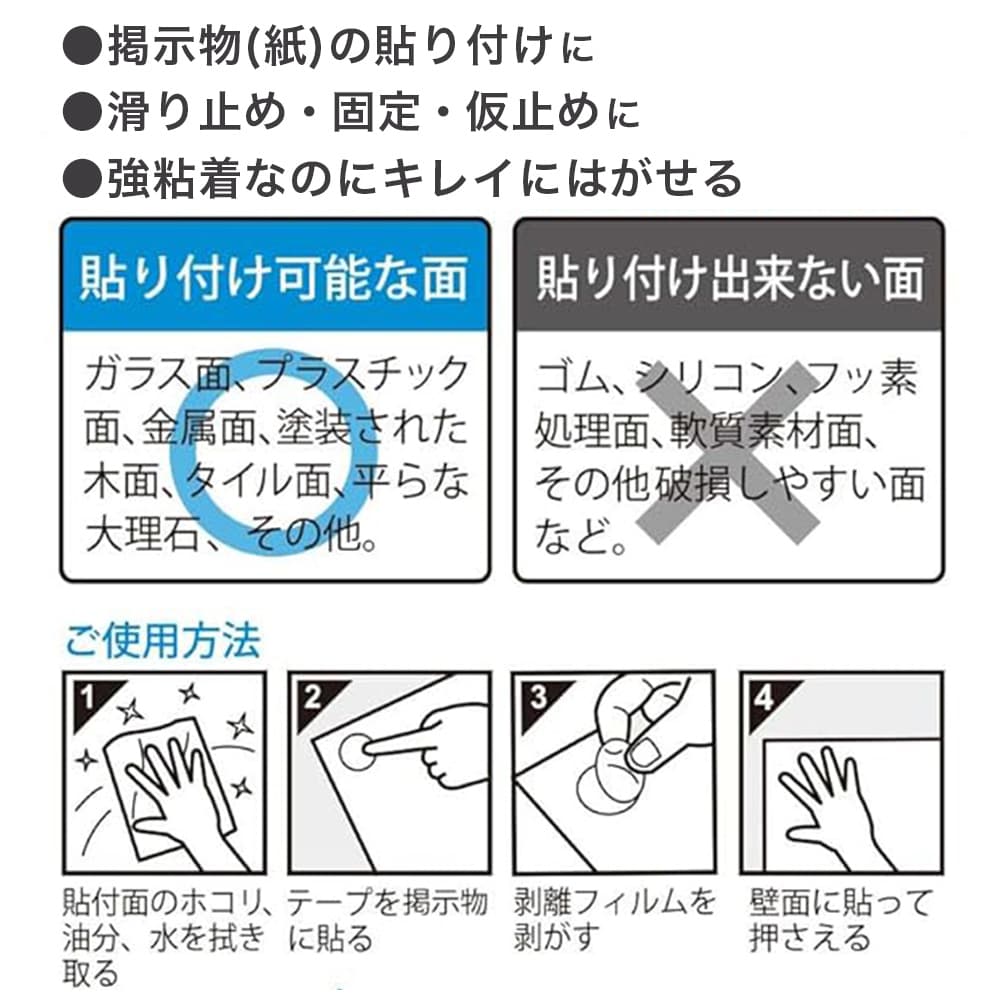 ●掲示物(紙)の貼り付けに
●滑り止め・固定・仮止めに
●強粘着なのにキレイにはがせる

貼り付け可能な面

ガラス面、プラスチック面、金属面、塗装された木面、タイル面、平らな大理石、その他。

貼り付け出来ない面

ゴム、シリコン、フッ素処理面、軟質素材面、その他破損しやすい面など。

ご使用方法

1
貼付面のホコリ、油分、水を拭き取る

2
テープを掲示物に貼る

3
剥離フィルムを剥がす

4
壁面に貼って押さえる