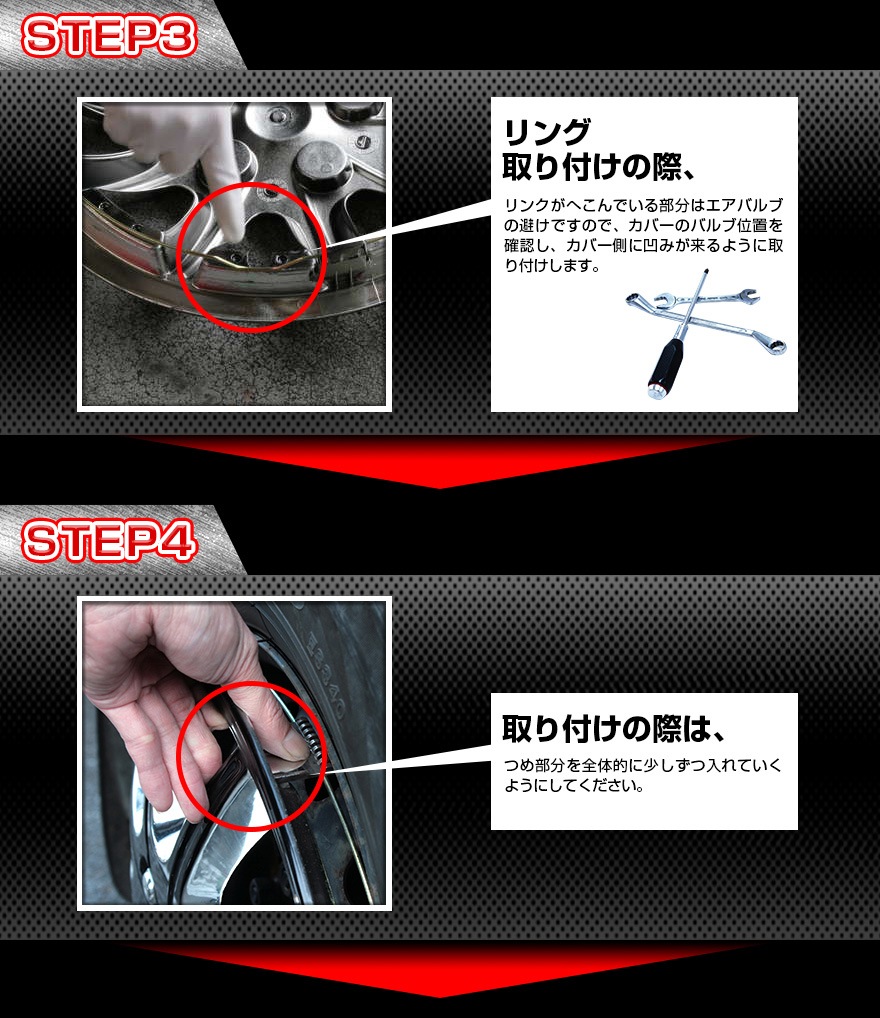 STEP3

リング
取り付けの際、

リンクがへこんでいる部分はエアバルブの避けですので、カバーのバルブ位置を確認し、カバー側に凹みが来るように取り付けします。

STEP4

取り付けの際は、

つめ部分を全体的に少しずつ入れていくようにしてください。