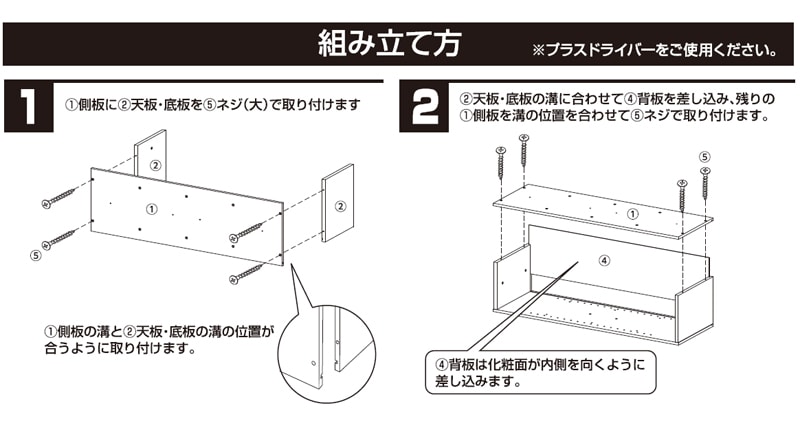 組み立て方

※プラスドライバーをご使用ください。

1

①側板に②天板・底板を⑤ネジ(大)で取り付けます

②

①

②

⑤

①側板の溝と②天板・底板の溝の位置が合うように取り付けます。

2

②天板・底板の溝に合わせて④背板を差し込み、残りの①側板を溝の位置を合わせて⑤ネジで取り付けます。

⑤

①

④

④背板は化粧面が内側を向くように差し込みます。