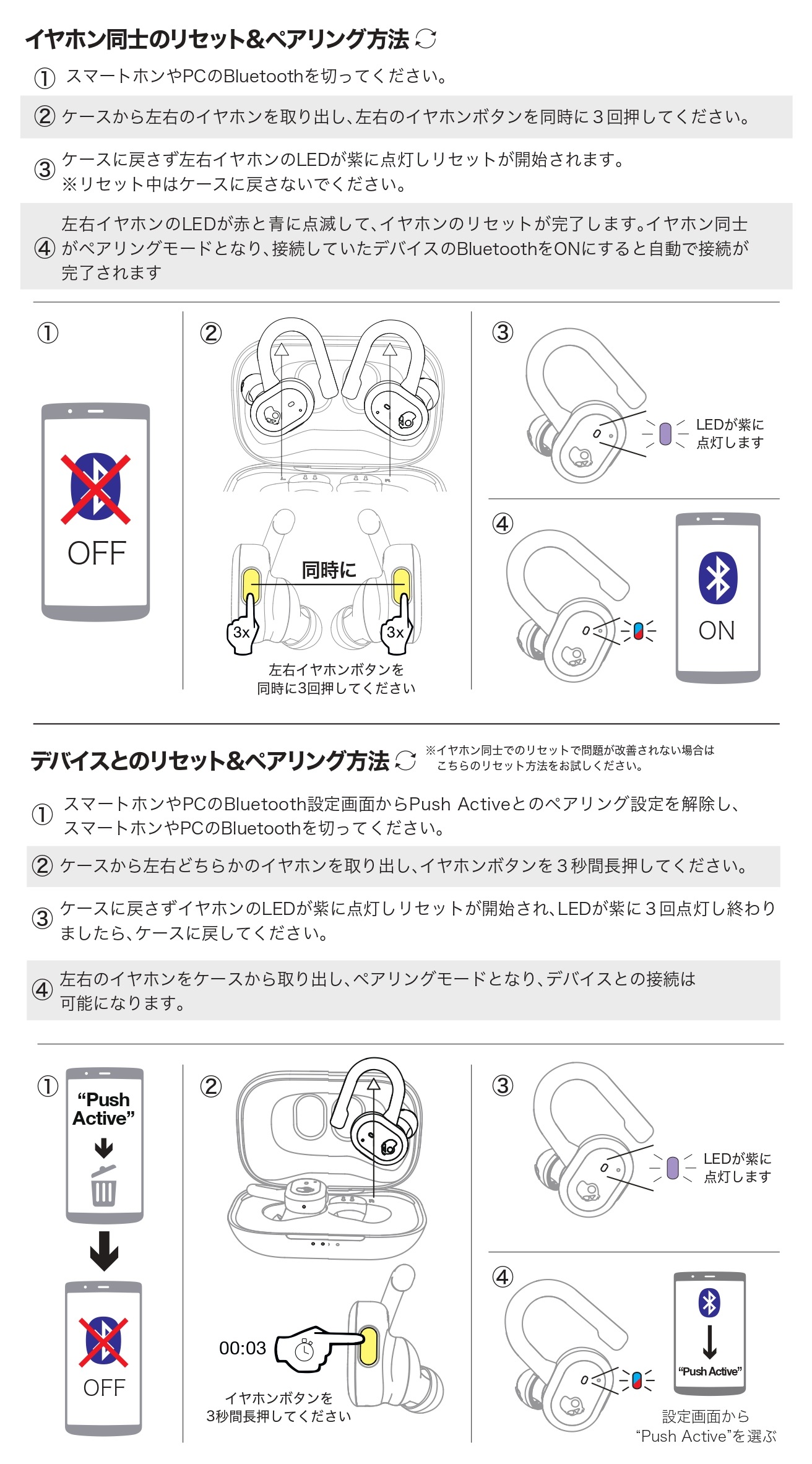 イヤホン同士のリセット&ペアリング方法

① スマートホンやPCのBluetoothを切ってください。

② ケースから左右のイヤホンを取り出し、左右のイヤホンボタンを同時に３回押してください。

③ ケースに戻さず左右イヤホンのLEDが紫に点灯しリセットが開始されます。
※リセット中はケースに戻さないでください。

④ 左右イヤホンのLEDが赤と青に点滅して、イヤホンのリセットが完了します。イヤホン同士がペアリングモードとなり、接続していたデバイスのBluetoothをONにすると自動で接続が完了されます

①

OFF

②

同時に

3x

3x

左右イヤホンボタンを
同時に3回押してください

③

LEDが紫に
点灯します

④

ON

デバイスとのリセット&ペアリング方法

※イヤホン同士でのリセットで問題が改善されない場合は
こちらのリセット方法をお試しください。

① スマートホンやPCのBluetooth設定画面からPush Activeとのペアリング設定を解除し、スマートホンやPCのBluetoothを切ってください。

② ケースから左右どちらかのイヤホンを取り出し、イヤホンボタンを３秒間長押してください。

③ ケースに戻さずイヤホンのLEDが紫に点灯しリセットが開始され、LEDが紫に３回点灯し終わりましたら、ケースに戻してください。

④ 左右のイヤホンをケースから取り出し、ペアリングモードとなり、デバイスとの接続は可能になります。

①

“Push Active”

OFF

②

00:03

イヤホンボタンを
3秒間長押してください

③

LEDが紫に
点灯します

④

“Push Active”

設定画面から
“Push Active”を選ぶ