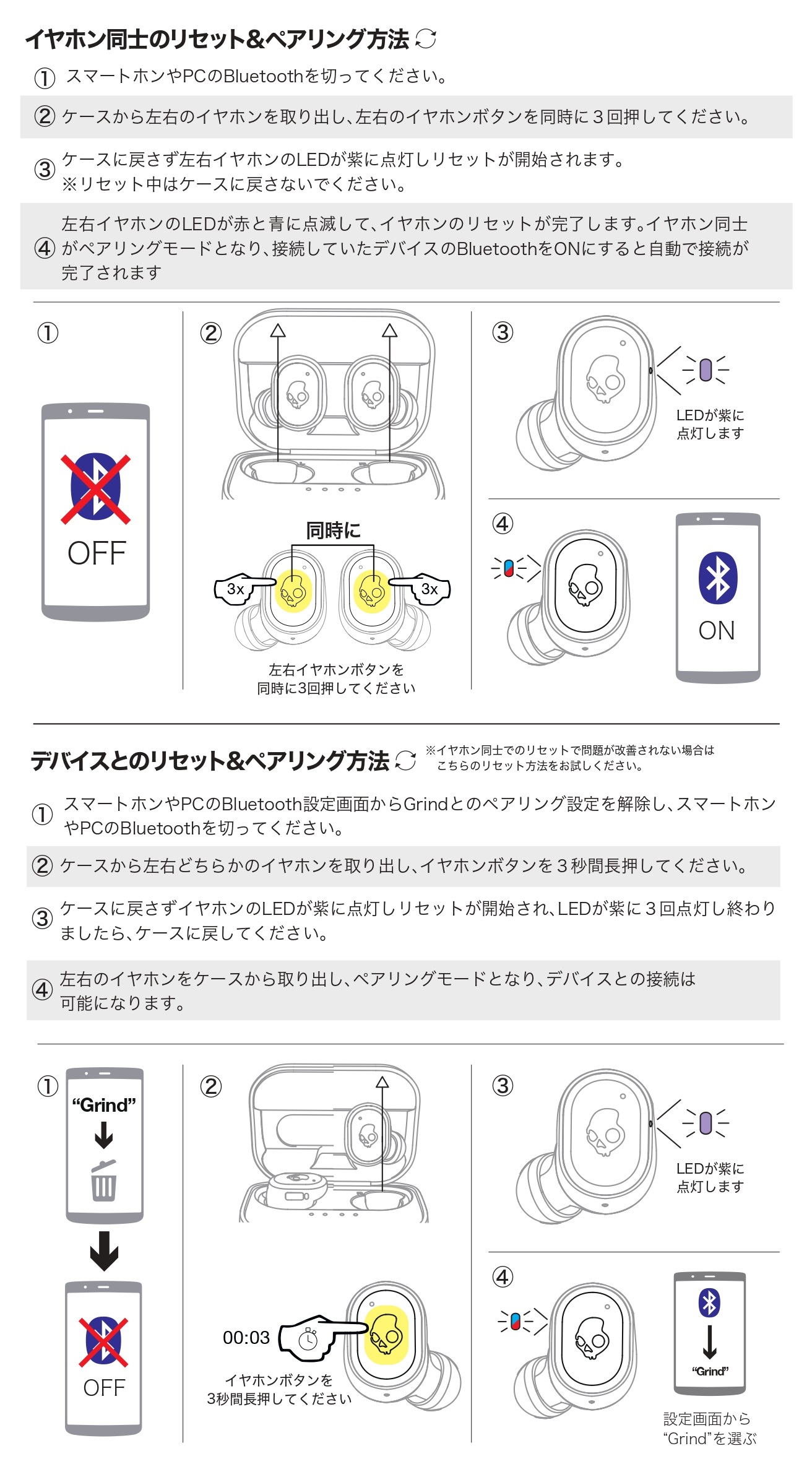 イヤホン同士のリセット&ペアリング方法

① スマートホンやPCのBluetoothを切ってください。

② ケースから左右のイヤホンを取り出し、左右のイヤホンボタンを同時に３回押してください。

③ ケースに戻さず左右イヤホンのLEDが紫に点灯しリセットが開始されます。
※リセット中はケースに戻さないでください。

④ 左右イヤホンのLEDが赤と青に点滅して、イヤホンのリセットが完了します。イヤホン同士がペアリングモードとなり、接続していたデバイスのBluetoothをONにすると自動で接続が完了されます

①

OFF

②

同時に

3x

3x

左右イヤホンボタンを
同時に3回押してください

③

LEDが紫に
点灯します

④

ON

デバイスとのリセット&ペアリング方法

※イヤホン同士でのリセットで問題が改善されない場合は
こちらのリセット方法をお試しください。

① スマートホンやPCのBluetooth設定画面からGrindとのペアリング設定を解除し、スマートホンやPCのBluetoothを切ってください。

② ケースから左右どちらかのイヤホンを取り出し、イヤホンボタンを３秒間長押してください。

③ ケースに戻さずイヤホンのLEDが紫に点灯しリセットが開始され、LEDが紫に３回点灯し終わりましたら、ケースに戻してください。

④ 左右のイヤホンをケースから取り出し、ペアリングモードとなり、デバイスとの接続は可能になります。

①

“Grind”

OFF

②

00:03

イヤホンボタンを
3秒間長押してください

③

LEDが紫に
点灯します

④

“Grind”

設定画面から
“Grind”を選ぶ