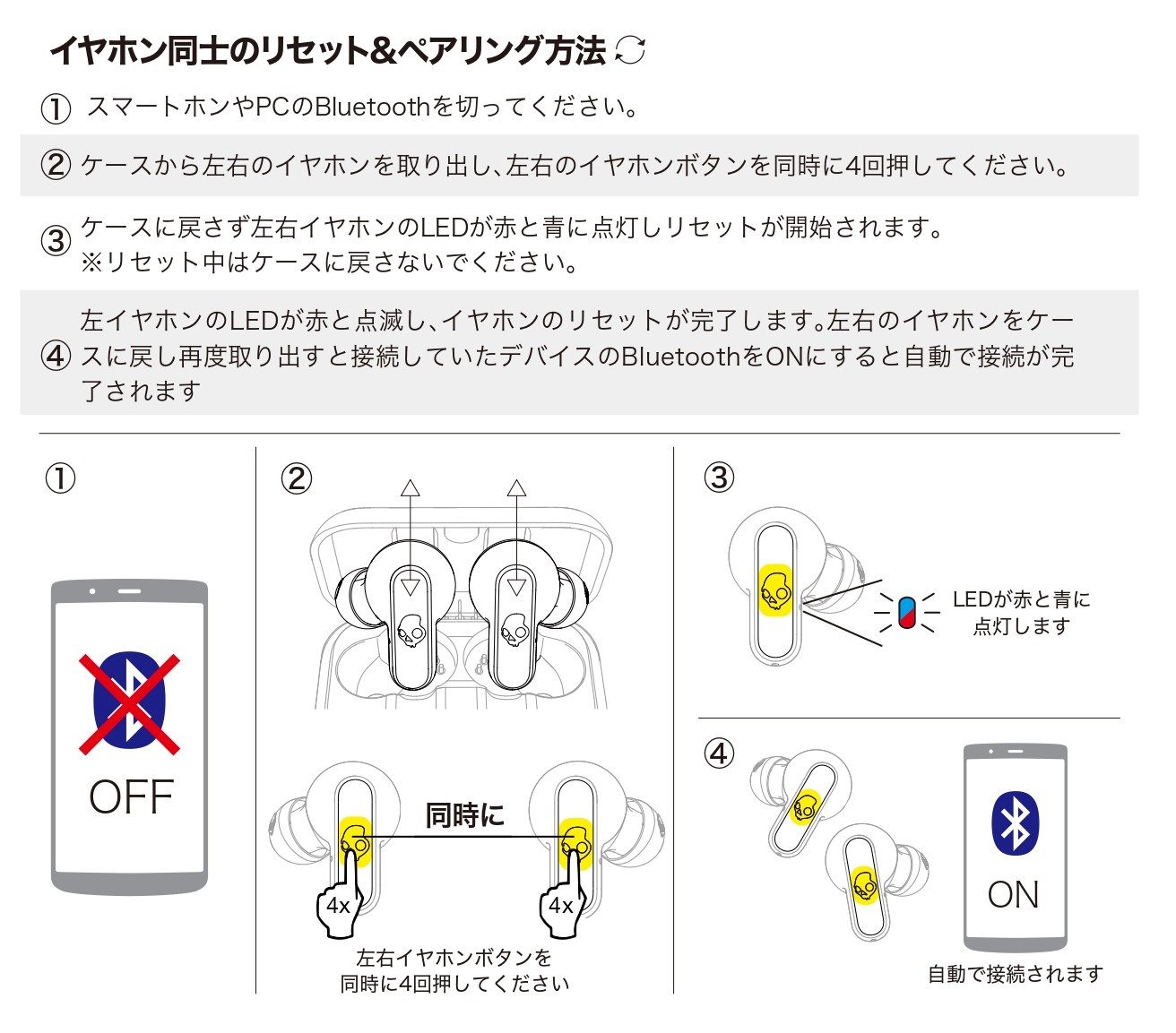 イヤホン同士のリセット&ペアリング方法

① スマートホンやPCのBluetoothを切ってください。

② ケースから左右のイヤホンを取り出し、左右のイヤホンボタンを同時に4回押してください。

③ ケースに戻さず左右イヤホンのLEDが赤と青に点灯しリセットが開始されます。
※リセット中はケースに戻さないでください。

④ 左イヤホンのLEDが赤と点滅し、イヤホンのリセットが完了します。左右のイヤホンをケースに戻し再度取り出すと接続していたデバイスのBluetoothをONにすると自動で接続が完了されます

①

OFF

②

同時に

4x

4x

左右イヤホンボタンを
同時に4回押してください

③

LEDが赤と青に
点灯します

④

ON

自動で接続されます