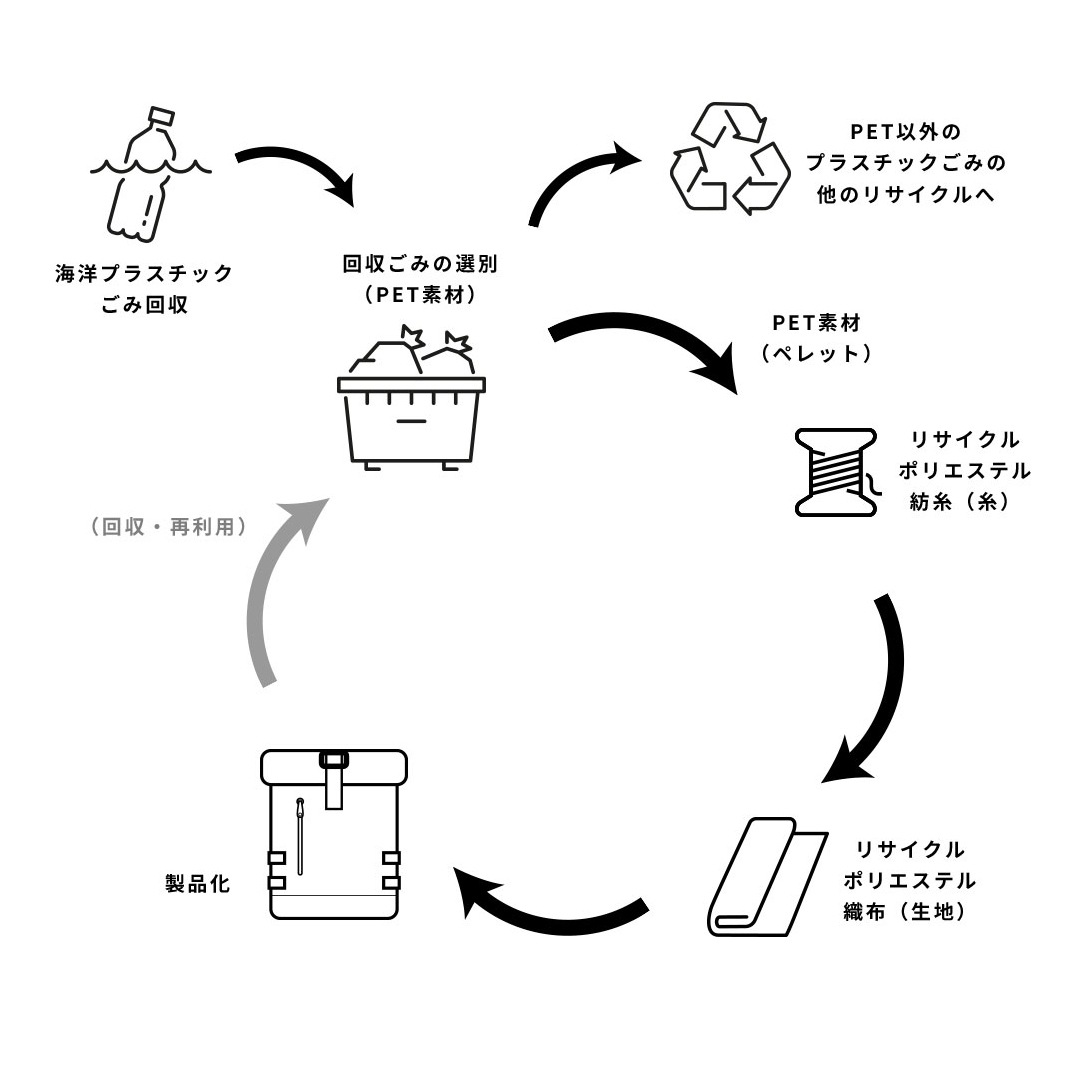 海洋プラスチック
ごみ回収

回収ごみの選別
（PET素材）

PET以外の
プラスチックごみの
他のリサイクルへ

PET素材
（ペレット）

リサイクル
ポリエステル
紡糸（糸）

リサイクル
ポリエステル
織布（生地）

製品化

（回収・再利用）