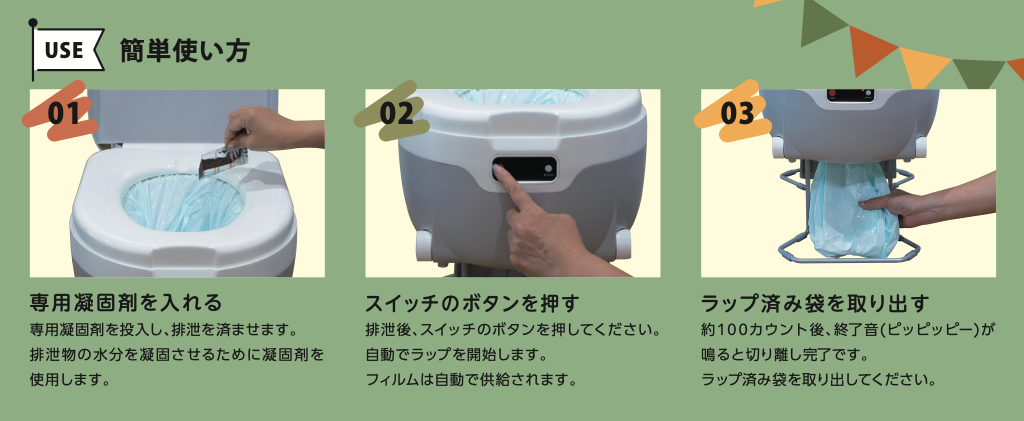 USE 簡単使い方

01

専用凝固剤を入れる

専用凝固剤を投入し、排泄を済ませます。排泄物の水分を凝固させるために凝固剤を使用します。

02

スイッチのボタンを押す

排泄後、スイッチのボタンを押してください。自動でラップを開始します。フィルムは自動で供給されます。

03

ラップ済み袋を取り出す

約100カウント後、終了音(ピッピッピー)が鳴ると切り離し完了です。ラップ済み袋を取り出してください。