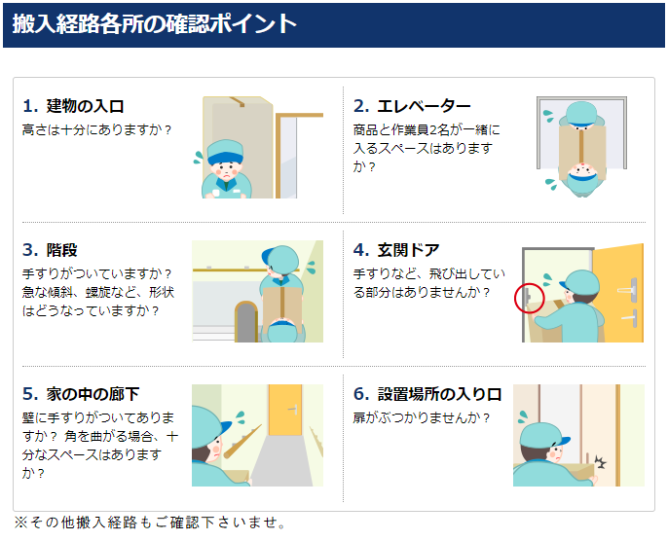 搬入経路各所の確認ポイント

1. 建物の入口
高さは十分にありますか？

2. エレベーター
商品と作業員2名が一緒に入るスペースはありますか？

3. 階段
手すりがついていますか？急な傾斜、螺旋など、形状はどうなっていますか？

4. 玄関ドア
手すりなど、飛び出している部分はありませんか？

5. 家の中の廊下
壁に手すりがついてありますか？ 角を曲がる場合、十分なスペースはありますか？

6. 設置場所の入り口
扉がぶつかりませんか？

※その他搬入経路もご確認下さいませ。