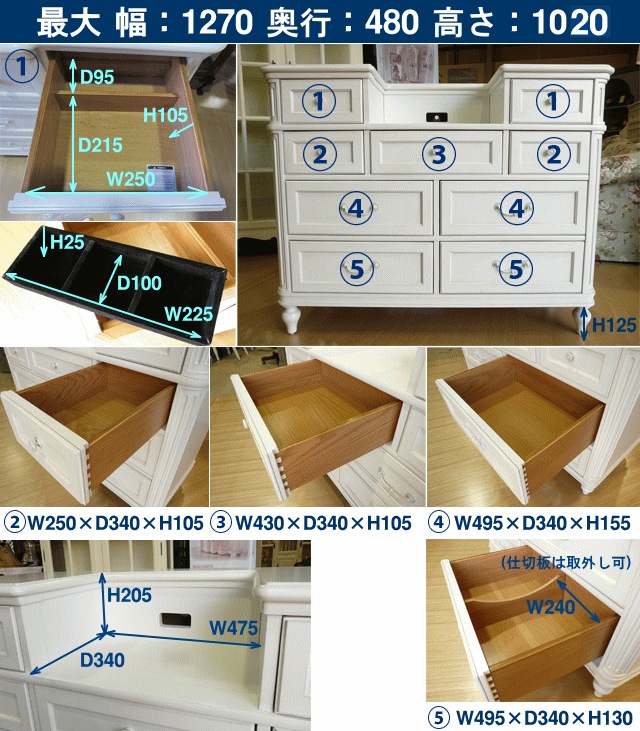 最大 幅：1270 奥行：480 高さ：1020

①
D95
H105
D215
W250

H25
D100
W225

①
①
②
③
②
④
④
⑤
⑤
H125

②W250×D340×H105 ③W430×D340×H105 ④W495×D340×H155

H205
W475
D340

(仕切板は取外し可)
W240

⑤W495×D340×H130