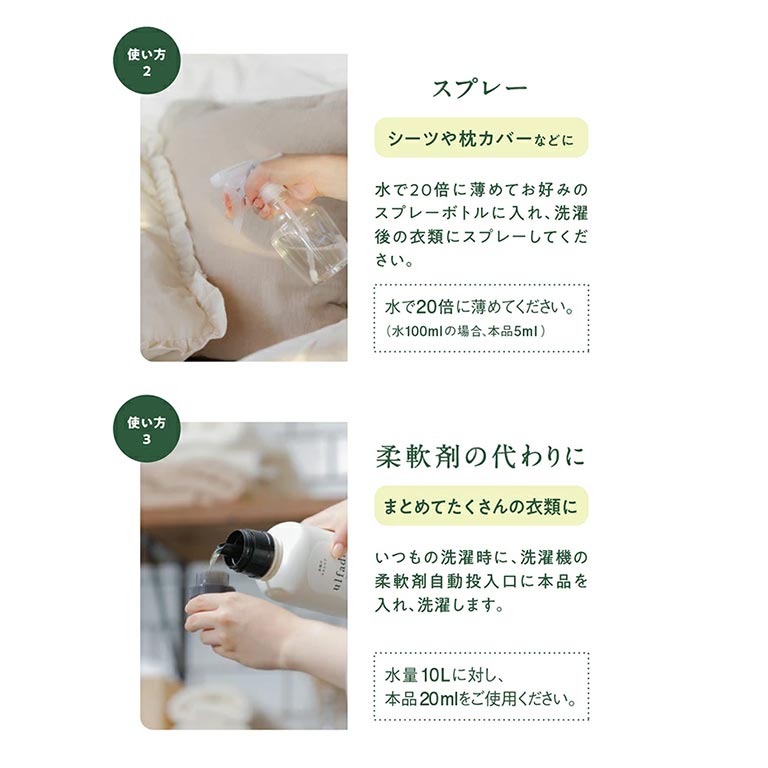 使い方
2

スプレー

シーツや枕カバーなどに

水で20倍に薄めてお好みのスプレーボトルに入れ、洗濯後の衣類にスプレーしてください。

水で20倍に薄めてください。
(水100mlの場合、本品5ml)

使い方
3

柔軟剤の代わりに

まとめてたくさんの衣類に

いつもの洗濯時に、洗濯機の柔軟剤自動投入口に本品を入れ、洗濯します。

水量10Lに対し、
本品20mlをご使用ください。