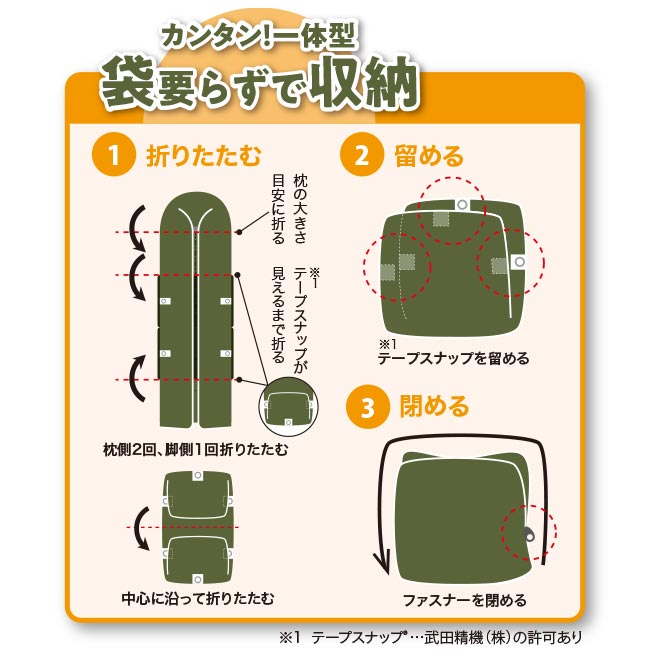 カンタン!一体型
袋要らずで収納

1 折りたたむ

枕の大きさ目安に折る

※1 テープスナップが見えるまで折る

枕側2回、脚側1回折りたたむ

中心に沿って折りたたむ

2 留める

※1 テープスナップを留める

3 閉める

ファスナーを閉める

※1 テープスナップ®…武田精機(株)の許可あり