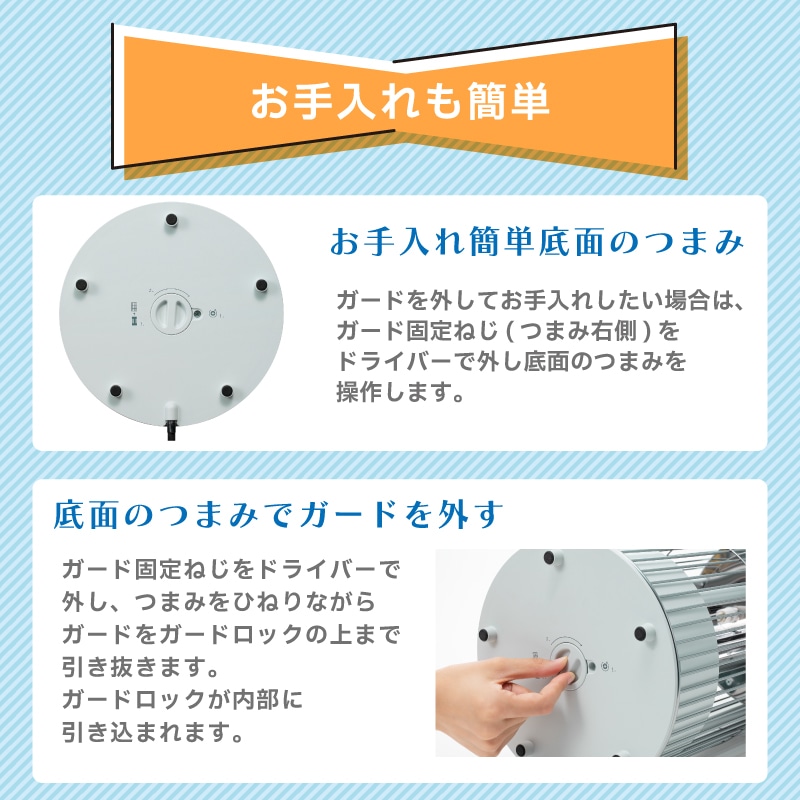 お手入れも簡単

お手入れ簡単底面のつまみ

ガードを外してお手入れしたい場合は、ガード固定ねじ（つまみ右側）をドライバーで外し底面のつまみを操作します。

底面のつまみでガードを外す

ガード固定ねじをドライバーで外し、つまみをひねりながらガードをガードロックの上まで引き抜きます。
ガードロックが内部に引き込まれます。