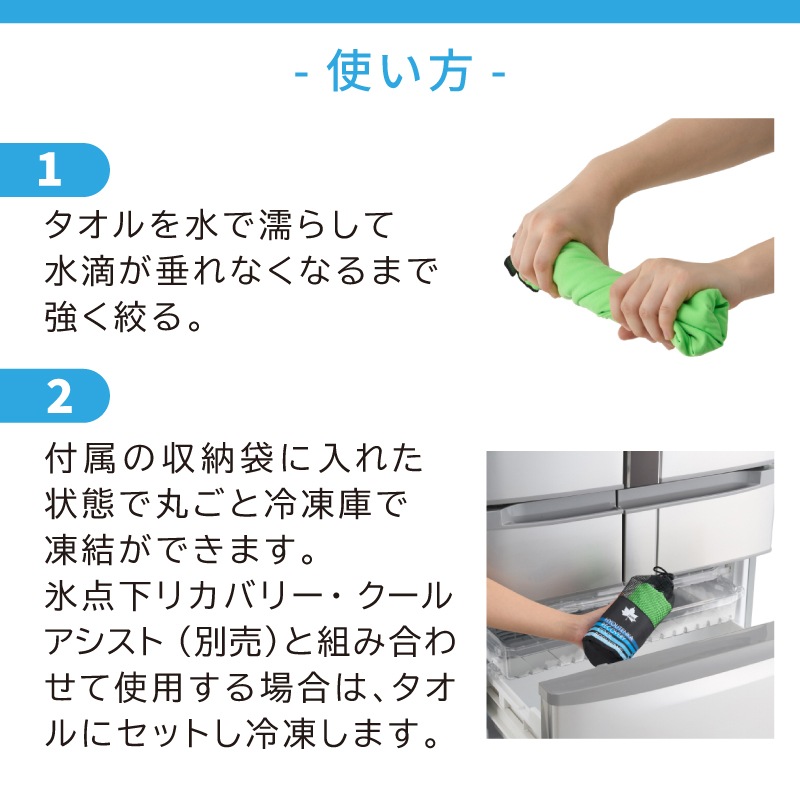 - 使い方 -

1

タオルを水で濡らして水滴が垂れなくなるまで強く絞る。

2

付属の収納袋に入れた状態で丸ごと冷凍庫で凍結ができます。
氷点下リカバリー・クールアシスト（別売）と組み合わせて使用する場合は、タオルにセットし冷凍します。